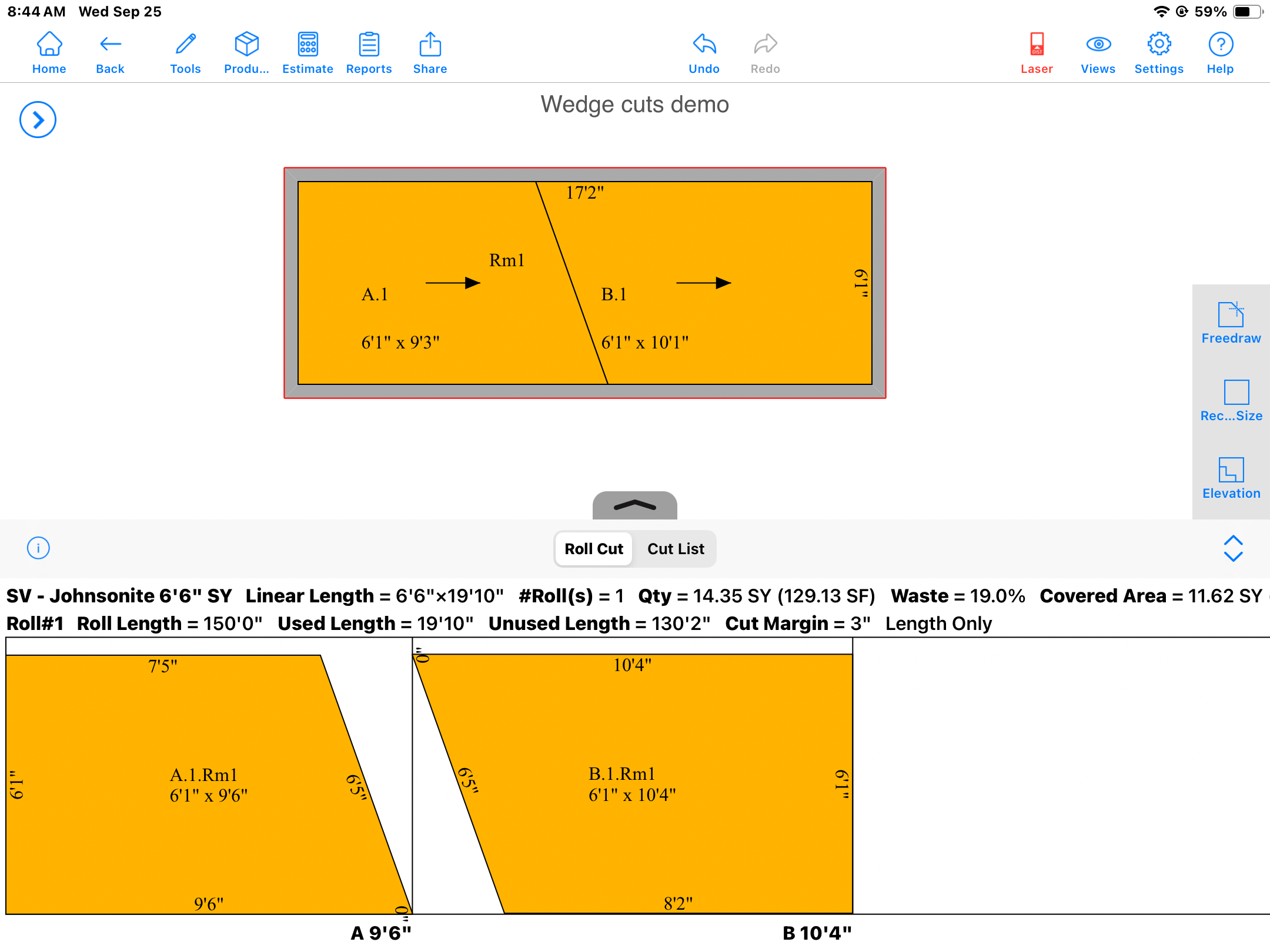 8:44 AM Wed Sep 25
59%

Home Back Tools Produ... Estimate Reports Share Undo Redo Laser Views Settings Help

Wedge cuts demo

17'2"
Rm1
A.1
6'1" x 9'3"
B.1
6'1" x 10'1"
6'1"

Freedraw
Rec...Size
Elevation

Roll Cut Cut List

SV - Johnsonite 6'6" SY Linear Length = 6'6"×19'10" #Roll(s) = 1 Qty = 14.35 SY (129.13 SF) Waste = 19.0% Covered Area = 11.62 SY
Roll#1 Roll Length = 150'0" Used Length = 19'10" Unused Length = 130'2" Cut Margin = 3" Length Only

7'5"
6'1"
A.1.Rm1
6'1" x 9'6"
6'5"
9'6"
0"
0"
10'4"
6'5"
B.1.Rm1
6'1" x 10'4"
6'1"
8'2"
A 9'6"
B 10'4"