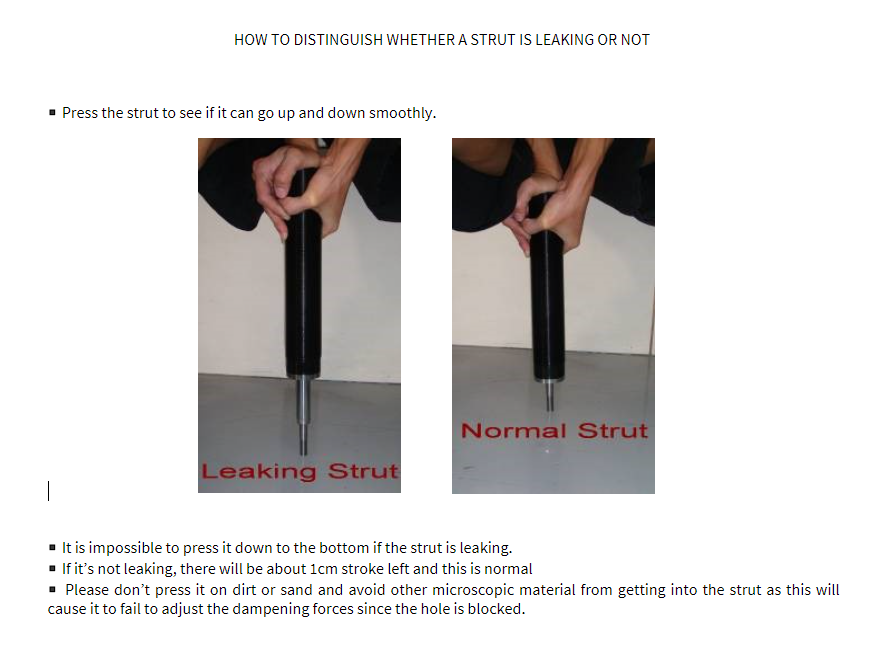 HOW TO DISTINGUISH WHETHER A STRUT IS LEAKING OR NOT

▪ Press the strut to see if it can go up and down smoothly.

Leaking Strut

Normal Strut

▪ It is impossible to press it down to the bottom if the strut is leaking.
▪ If it's not leaking, there will be about 1cm stroke left and this is normal
▪ Please don't press it on dirt or sand and avoid other microscopic material from getting into the strut as this will cause it to fail to adjust the dampening forces since the hole is blocked.