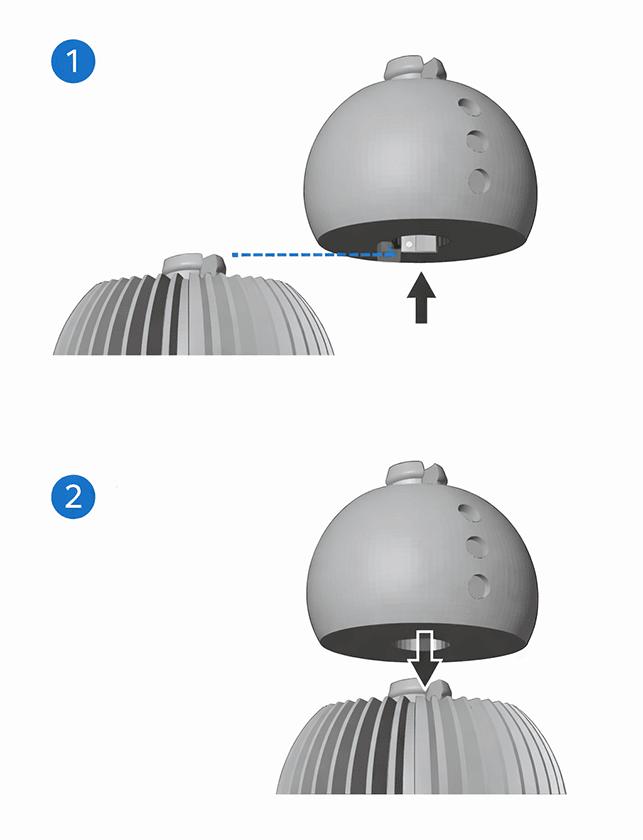 1

2