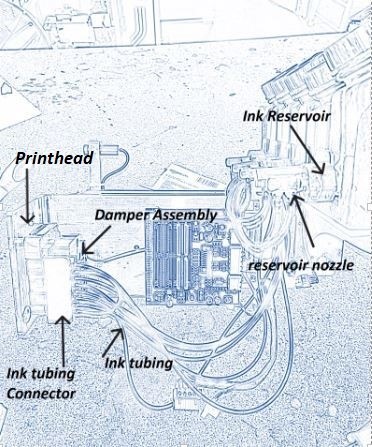 Ink Reservoir

Printhead

Damper Assembly

reservoir nozzle

Ink tubing

Ink tubing Connector