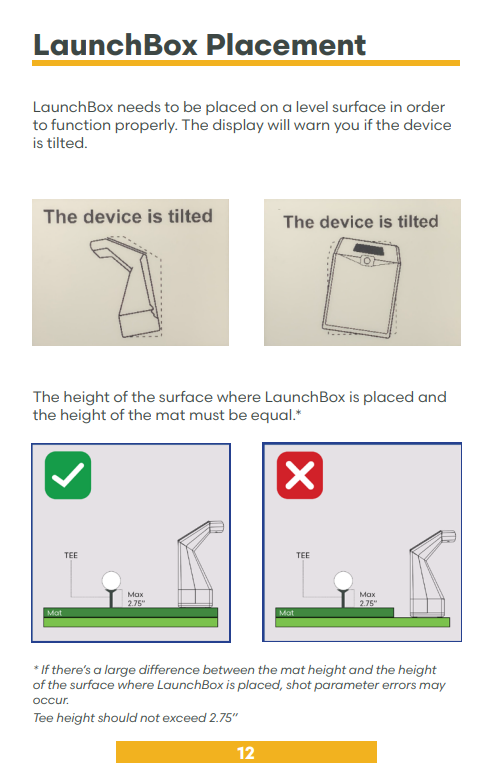 LaunchBox Placement

LaunchBox needs to be placed on a level surface in order to function properly. The display will warn you if the device is tilted.

The device is tilted

The device is tilted

The height of the surface where LaunchBox is placed and the height of the mat must be equal.*

TEE
Max 2.75"
Mat

TEE
Max 2.75"
Mat

* If there's a large difference between the mat height and the height of the surface where LaunchBox is placed, shot parameter errors may occur.
Tee height should not exceed 2.75"

12