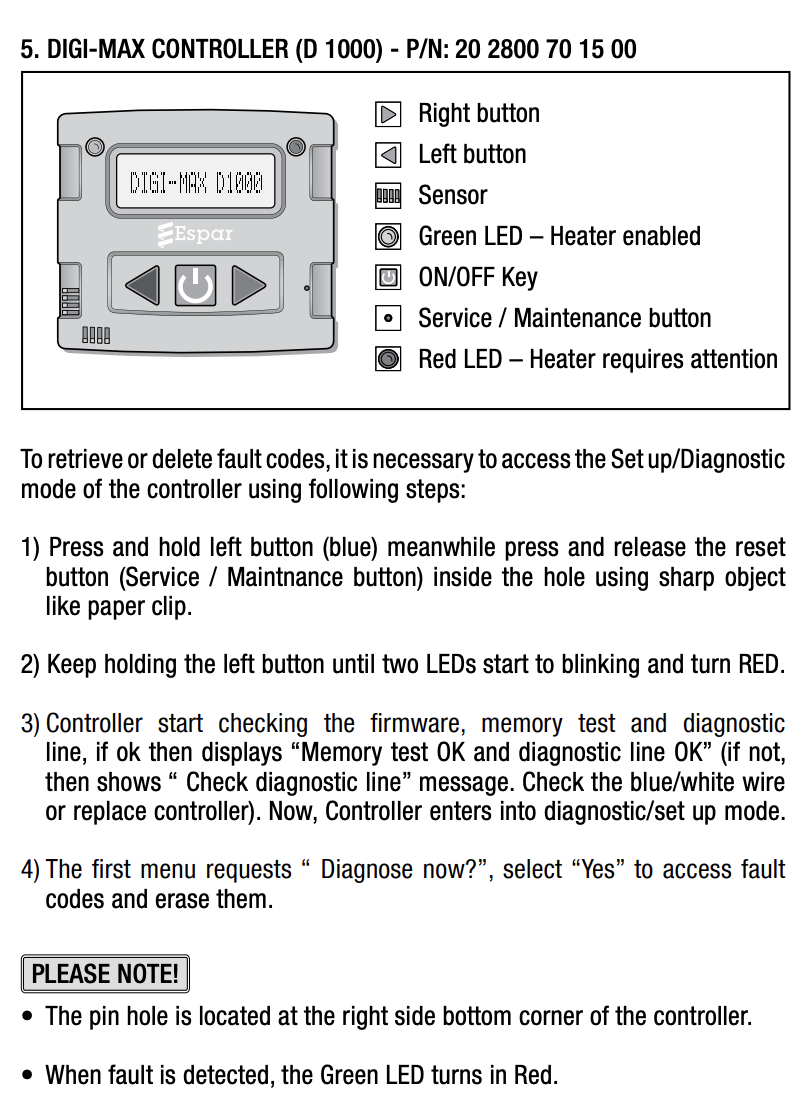 5. DIGI-MAX CONTROLLER (D 1000) - P/N: 20 2800 70 15 00

DIGI-MAX D1000

Espar

Right button
Left button
Sensor
Green LED – Heater enabled
ON/OFF Key
Service / Maintenance button
Red LED – Heater requires attention

To retrieve or delete fault codes, it is necessary to access the Set up/Diagnostic mode of the controller using following steps:

1) Press and hold left button (blue) meanwhile press and release the reset button (Service / Maintnance button) inside the hole using sharp object like paper clip.

2) Keep holding the left button until two LEDs start to blinking and turn RED.

3) Controller start checking the firmware, memory test and diagnostic line, if ok then displays “Memory test OK and diagnostic line OK” (if not, then shows “ Check diagnostic line” message. Check the blue/white wire or replace controller). Now, Controller enters into diagnostic/set up mode.

4) The first menu requests “ Diagnose now?”, select “Yes” to access fault codes and erase them.

PLEASE NOTE!

• The pin hole is located at the right side bottom corner of the controller.

• When fault is detected, the Green LED turns in Red.