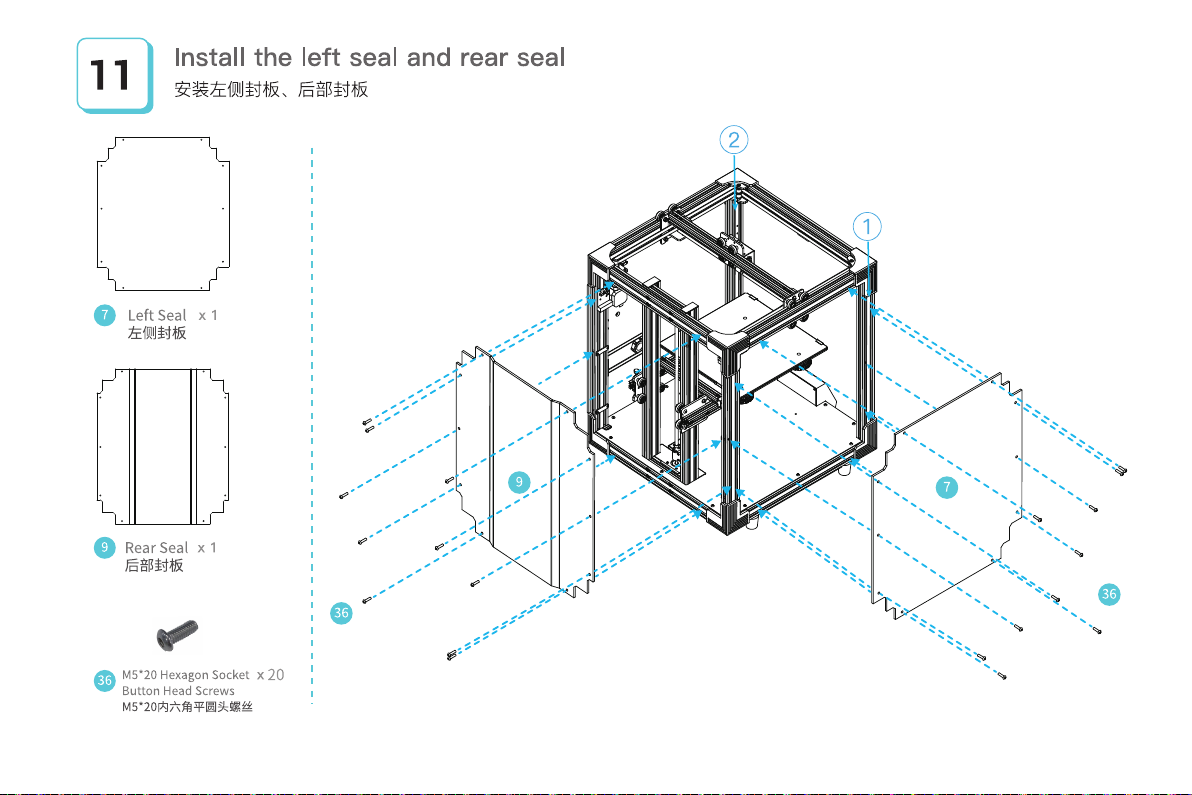 11

Install the left seal and rear seal
安装左侧封板、后部封板

7 Left Seal x 1
左侧封板

9 Rear Seal x 1
后部封板

36 M5*20 Hexagon Socket Button Head Screws x 20
M5*20内六角平圆头螺丝

2

1

9

7

36

36