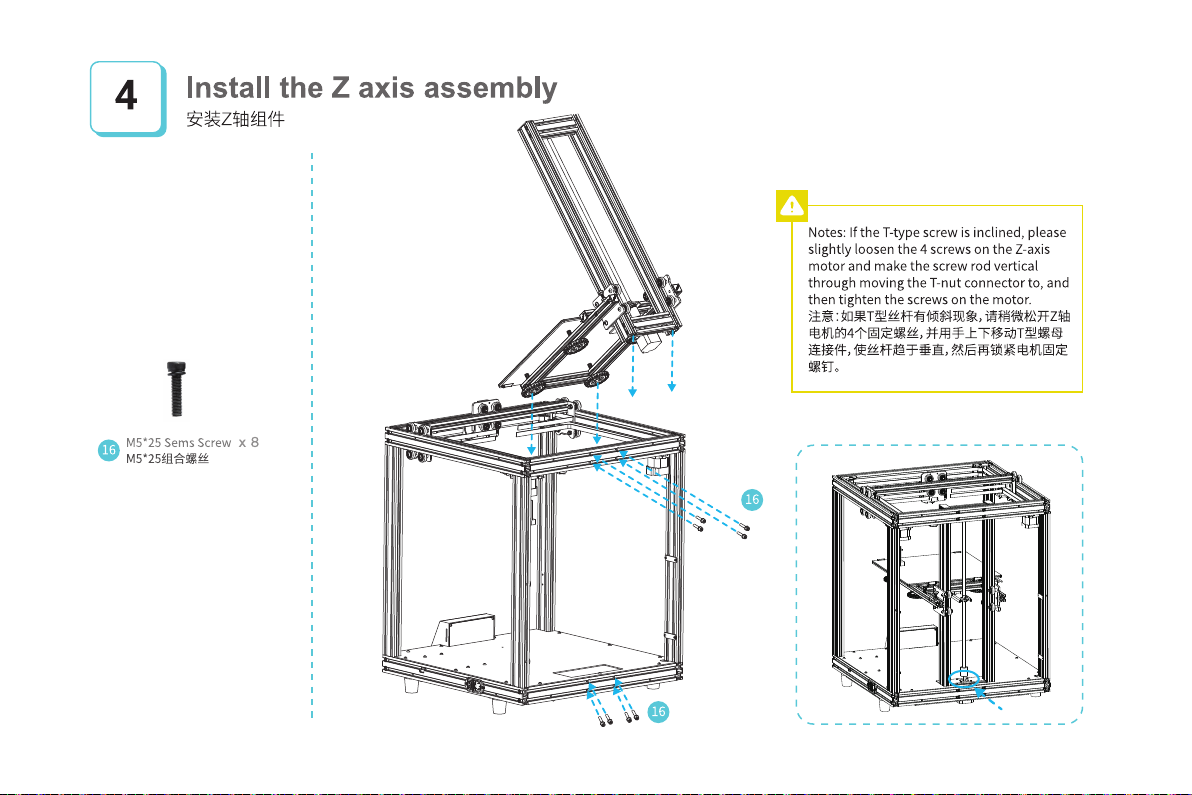 4

Install the Z axis assembly
安装Z轴组件

16 M5*25 Sems Screw x 8
M5*25组合螺丝

Notes: If the T-type screw is inclined, please slightly loosen the 4 screws on the Z-axis motor and make the screw rod vertical through moving the T-nut connector to, and then tighten the screws on the motor.
注意：如果T型丝杆有倾斜现象，请稍微松开Z轴电机的4个固定螺丝，并用手上下移动T型螺母连接件，使丝杆趋于垂直，然后再锁紧电机固定螺钉。

16

16