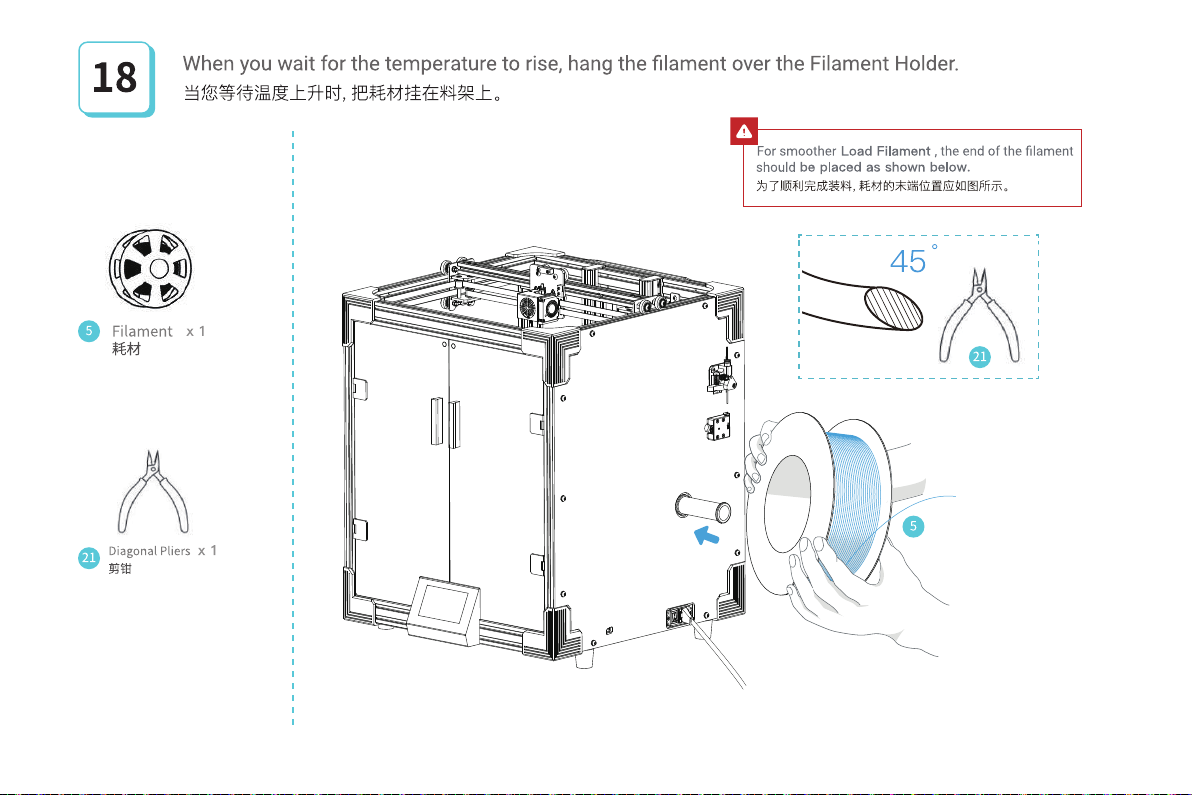 18

When you wait for the temperature to rise, hang the filament over the Filament Holder.
当您等待温度上升时, 把耗材挂在料架上。

5 Filament x 1
耗材

21 Diagonal Pliers x 1
剪钳

For smoother Load Filament , the end of the filament should be placed as shown below.
为了顺利完成装料, 耗材的末端位置应如图所示。

45°

21

5