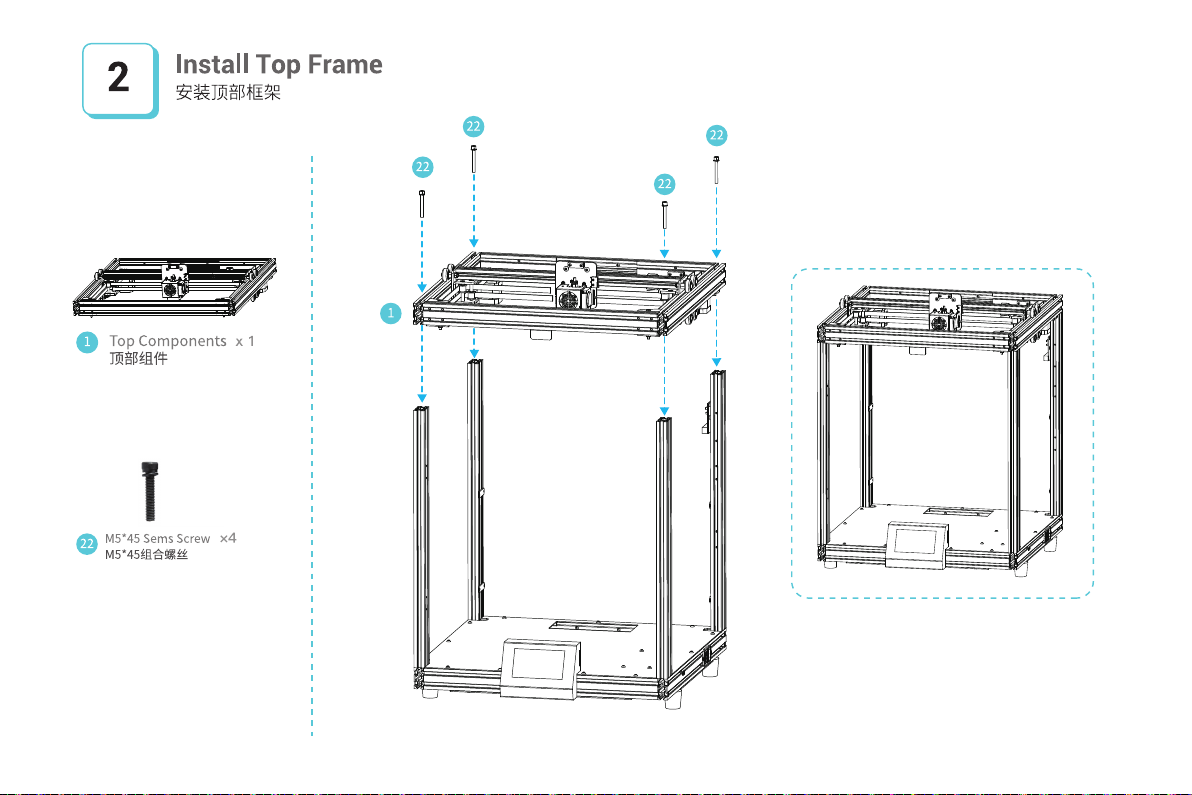 2

Install Top Frame
安装顶部框架

1 Top Components x 1
顶部组件

22 M5*45 Sems Screw ×4
M5*45组合螺丝

22

22

22

22

1