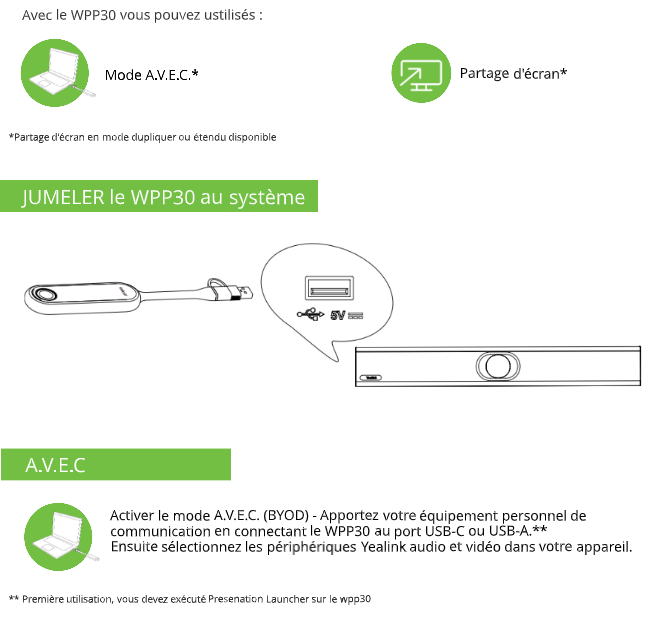 Avec le WPP30 vous pouvez ustilisés :

Mode A.V.E.C.*

Partage d'écran*

*Partage d'écran en mode dupliquer ou étendu disponible

JUMELER le WPP30 au système

5V

A.V.E.C

Activer le mode A.V.E.C. (BYOD) - Apportez votre équipement personnel de communication en connectant le WPP30 au port USB-C ou USB-A.** Ensuite sélectionnez les périphériques Yealink audio et vidéo dans votre appareil.

** Première utilisation, vous devez exécuté Presenation Launcher sur le wpp30