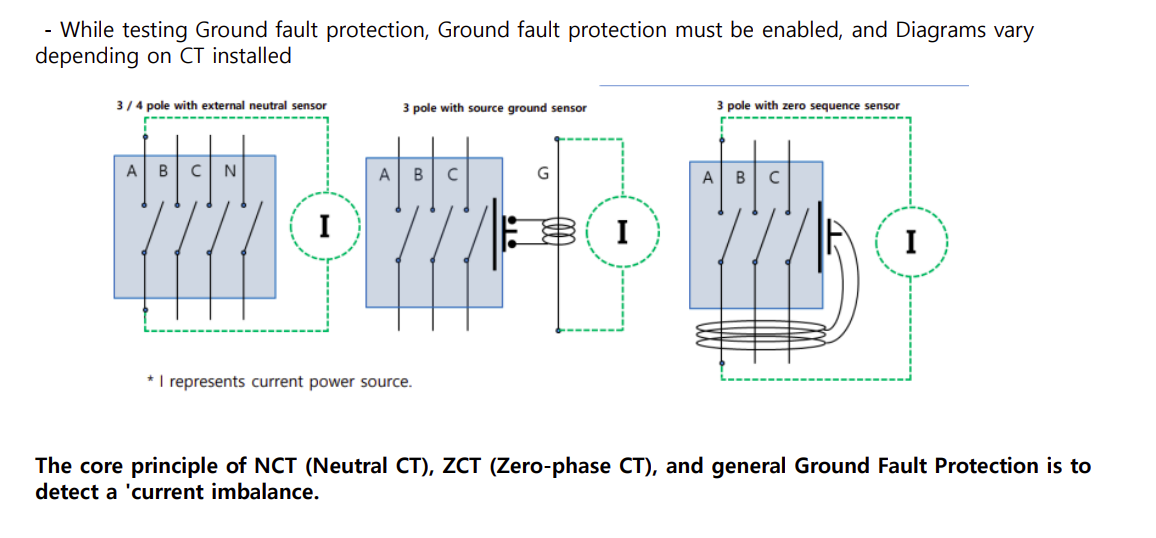 - While testing Ground fault protection, Ground fault protection must be enabled, and Diagrams vary depending on CT installed

3 / 4 pole with external neutral sensor

A B C N

I

3 pole with source ground sensor

A B C

G

I

3 pole with zero sequence sensor

A B C

I

* I represents current power source.

The core principle of NCT (Neutral CT), ZCT (Zero-phase CT), and general Ground Fault Protection is to detect a 'current imbalance.