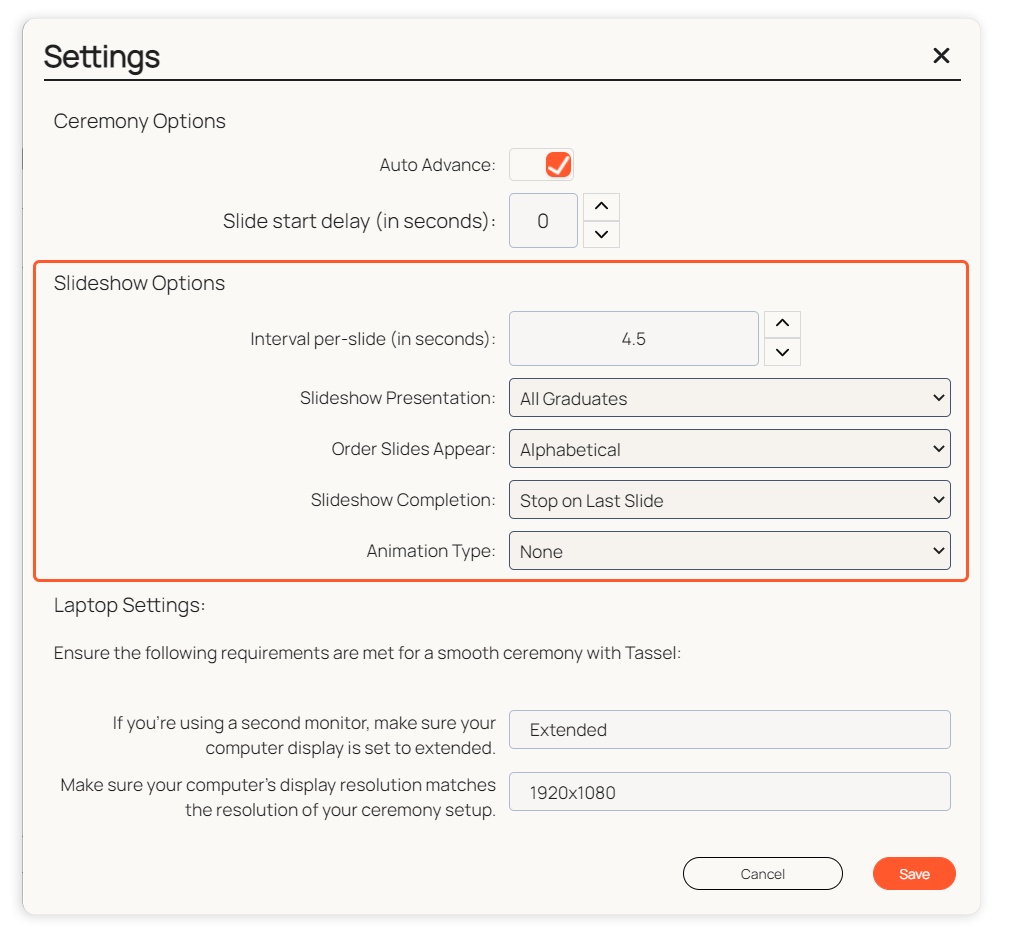 Settings

×

Ceremony Options

Auto Advance:

Slide start delay (in seconds): 0

Slideshow Options

Interval per-slide (in seconds): 4.5

Slideshow Presentation: All Graduates

Order Slides Appear: Alphabetical

Slideshow Completion: Stop on Last Slide

Animation Type: None

Laptop Settings:

Ensure the following requirements are met for a smooth ceremony with Tassel:

If you're using a second monitor, make sure your computer display is set to extended. Extended

Make sure your computer's display resolution matches the resolution of your ceremony setup. 1920x1080

Cancel

Save