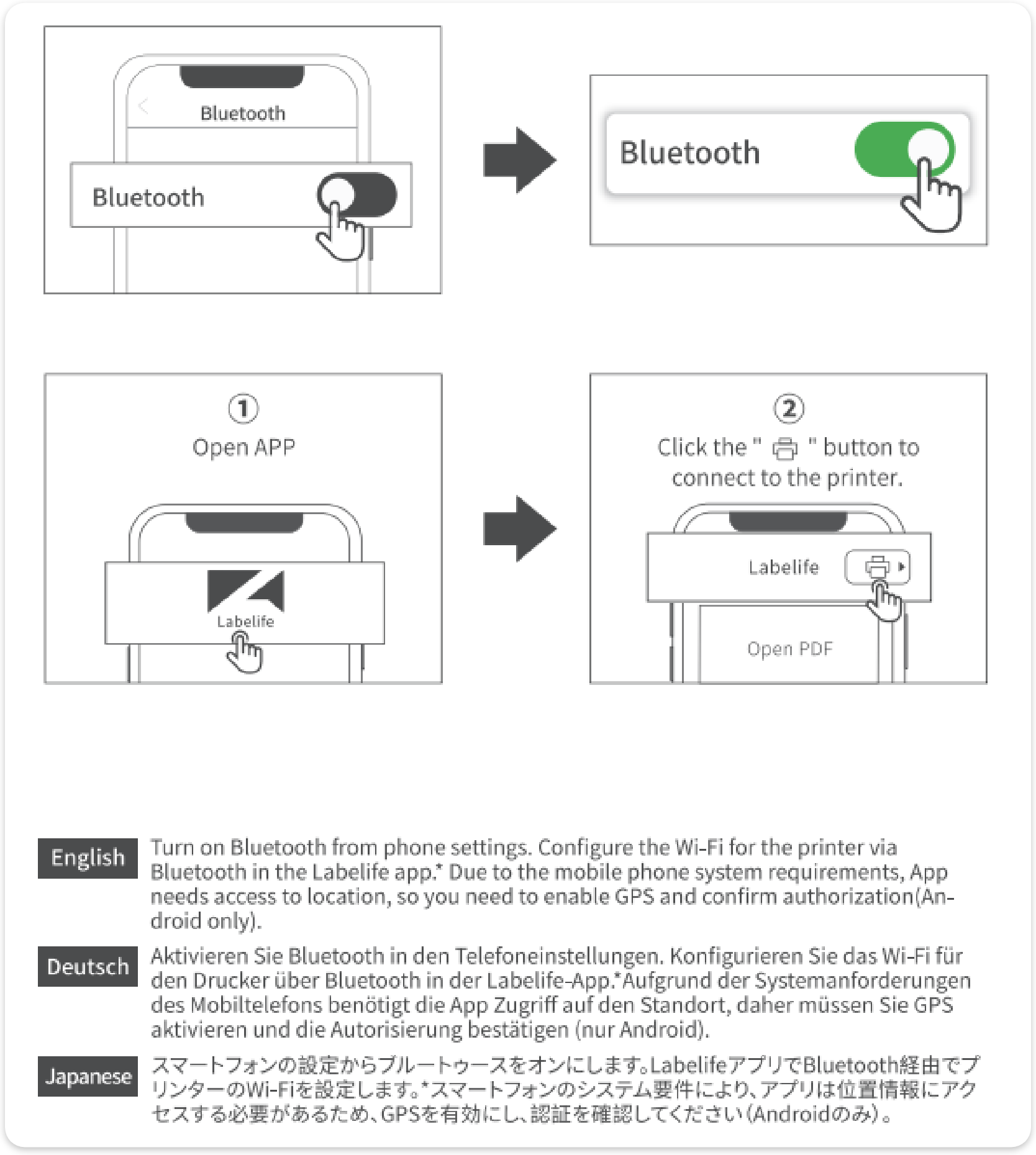 Bluetooth

Bluetooth

Bluetooth

①
Open APP

Labelife

②
Click the " " button to connect to the printer.

Labelife

Open PDF

English Turn on Bluetooth from phone settings. Configure the Wi-Fi for the printer via Bluetooth in the Labelife app.* Due to the mobile phone system requirements, App needs access to location, so you need to enable GPS and confirm authorization(Android only).

Deutsch Aktivieren Sie Bluetooth in den Telefoneinstellungen. Konfigurieren Sie das Wi-Fi für den Drucker über Bluetooth in der Labelife-App.*Aufgrund der Systemanforderungen des Mobiltelefons benötigt die App Zugriff auf den Standort, daher müssen Sie GPS aktivieren und die Autorisierung bestätigen (nur Android).

Japanese スマートフォンの設定からブルートゥースをオンにします。LabelifeアプリでBluetooth経由でプリンターのWi-Fiを設定します。*スマートフォンのシステム要件により、アプリは位置情報にアクセスする必要があるため、GPSを有効にし、認証を確認してください(Androidのみ)。