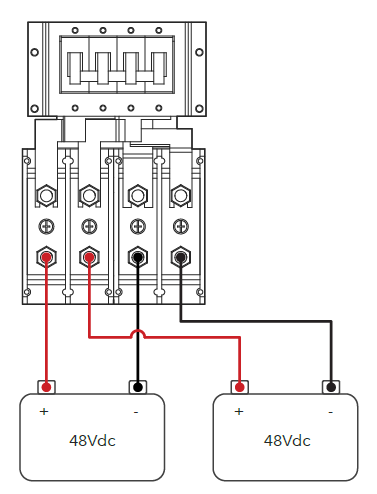 +
-
48Vdc

+
-
48Vdc