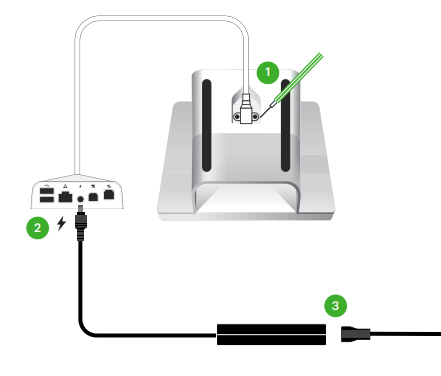 1

2

3