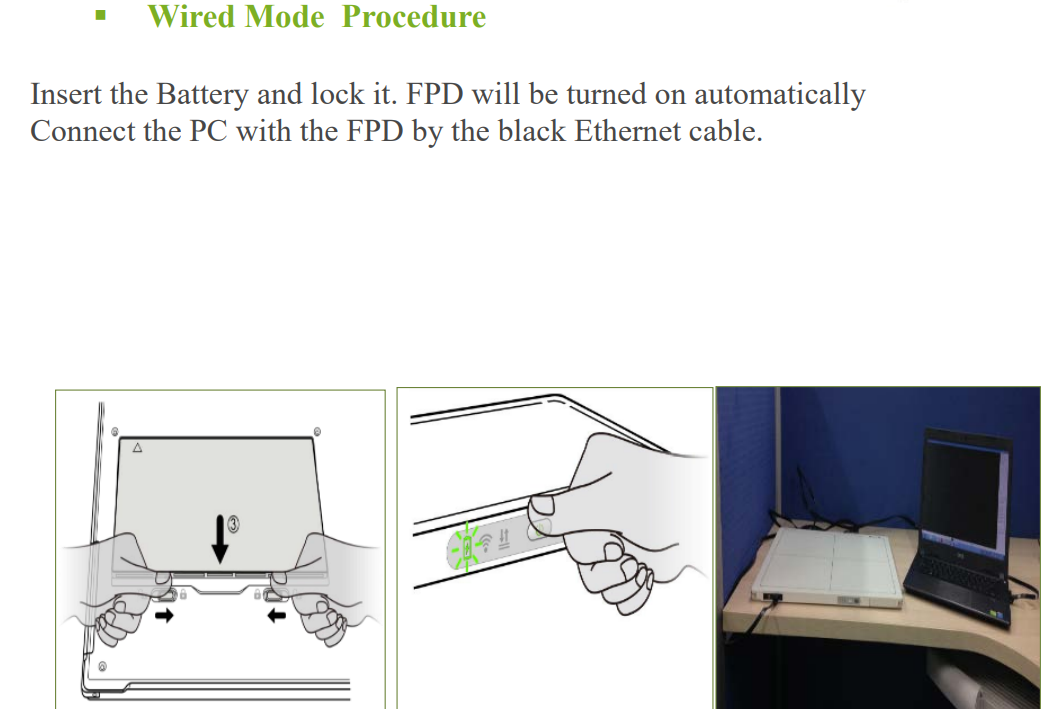 ▪ Wired Mode Procedure

Insert the Battery and lock it. FPD will be turned on automatically Connect the PC with the FPD by the black Ethernet cable.

③