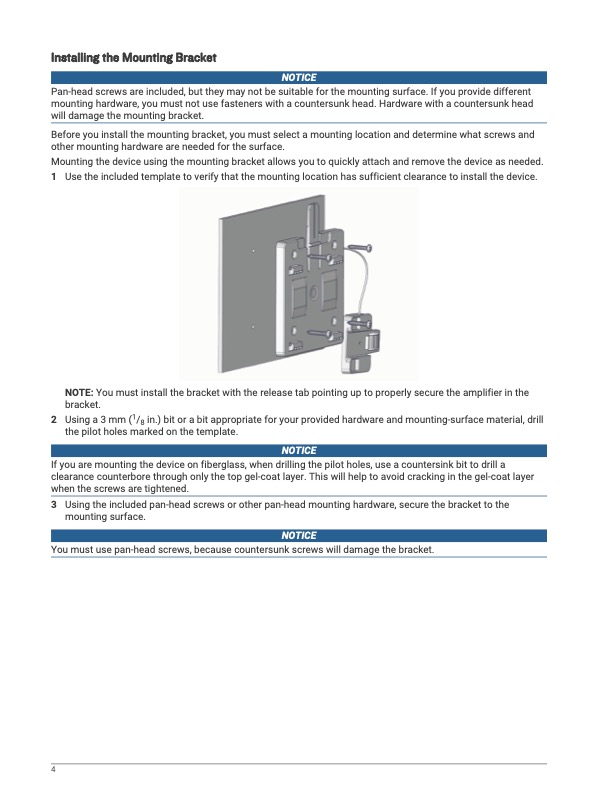 Installing the Mounting Bracket

NOTICE

Pan-head screws are included, but they may not be suitable for the mounting surface. If you provide different mounting hardware, you must not use fasteners with a countersunk head. Hardware with a countersunk head will damage the mounting bracket.

Before you install the mounting bracket, you must select a mounting location and determine what screws and other mounting hardware are needed for the surface.

Mounting the device using the mounting bracket allows you to quickly attach and remove the device as needed.

1 Use the included template to verify that the mounting location has sufficient clearance to install the device.

NOTE: You must install the bracket with the release tab pointing up to properly secure the amplifier in the bracket.

2 Using a 3 mm ($^1/_8$ in.) bit or a bit appropriate for your provided hardware and mounting-surface material, drill the pilot holes marked on the template.

NOTICE

If you are mounting the device on fiberglass, when drilling the pilot holes, use a countersink bit to drill a clearance counterbore through only the top gel-coat layer. This will help to avoid cracking in the gel-coat layer when the screws are tightened.

3 Using the included pan-head screws or other pan-head mounting hardware, secure the bracket to the mounting surface.

NOTICE

You must use pan-head screws, because countersunk screws will damage the bracket.

4