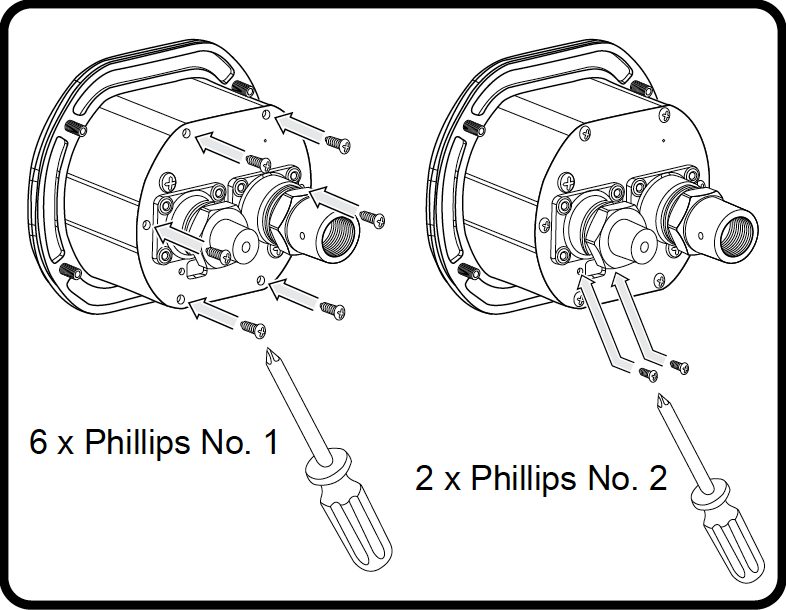 6 x Phillips No. 1

2 x Phillips No. 2