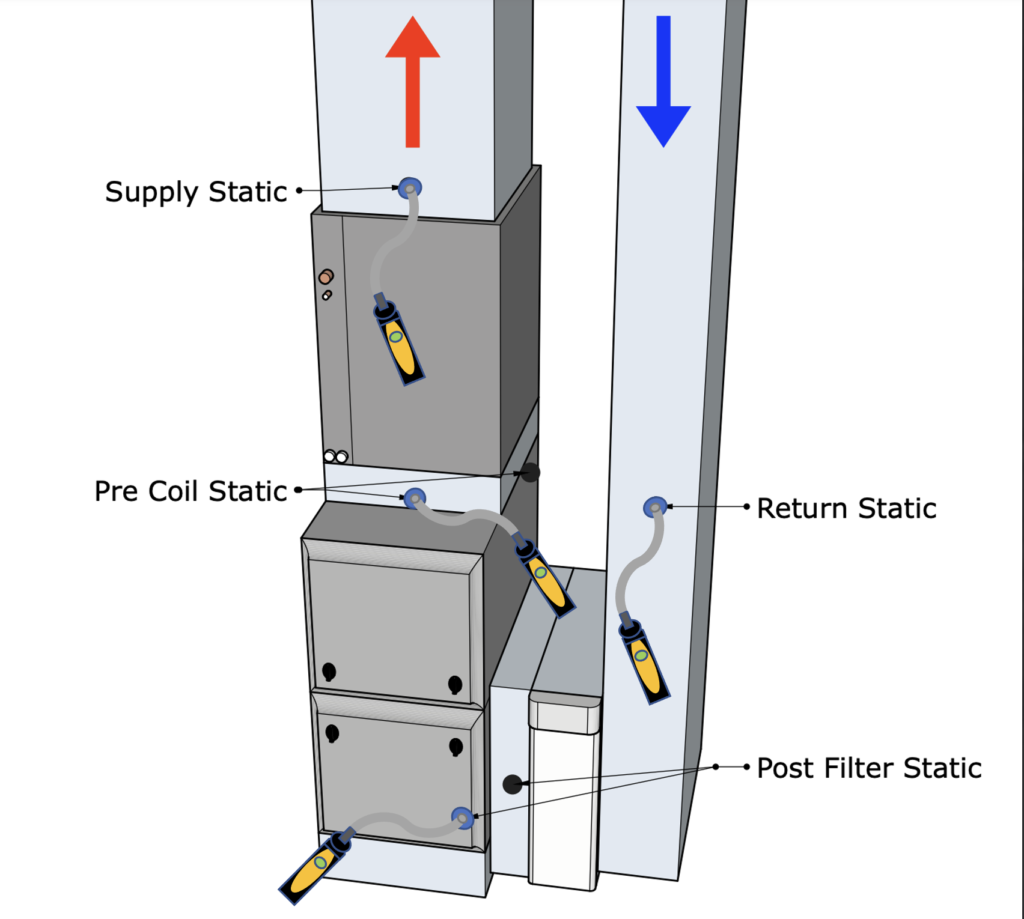 Supply Static

Pre Coil Static

Return Static

Post Filter Static