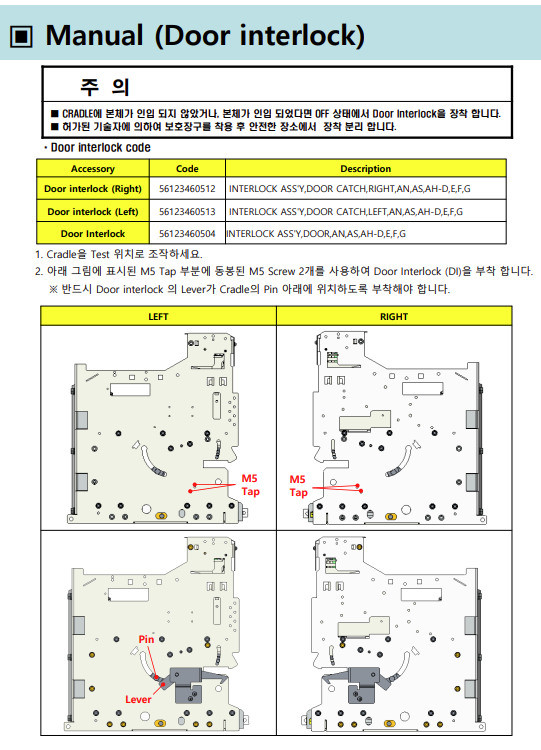 ▣ Manual (Door interlock)

주 의

■ CRADLE에 본체가 인입 되지 않았거나, 본체가 인입 되었다면 OFF 상태에서 Door Interlock을 장착 합니다.
■ 허가된 기술자에 의하여 보호장구를 착용 후 안전한 장소에서 장착 분리 합니다.

· Door interlock code

| Accessory | Code | Description |
|---|---|---|
| Door interlock (Right) | 56123460512 | INTERLOCK ASS'Y,DOOR CATCH,RIGHT,AN,AS,AH-D,E,F,G |
| Door interlock (Left) | 56123460513 | INTERLOCK ASS'Y,DOOR CATCH,LEFT,AN,AS,AH-D,E,F,G |
| Door Interlock | 56123460504 | INTERLOCK ASS'Y,DOOR,AN,AS,AH-D,E,F,G |

1. Cradle을 Test 위치로 조작하세요.
2. 아래 그림에 표시된 M5 Tap 부분에 동봉된 M5 Screw 2개를 사용하여 Door Interlock (DI)을 부착 합니다.
※ 반드시 Door interlock 의 Lever가 Cradle의 Pin 아래에 위치하도록 부착해야 합니다.

| LEFT | RIGHT |
|---|---|
| M5 Tap | M5 Tap |
| Pin Lever | |