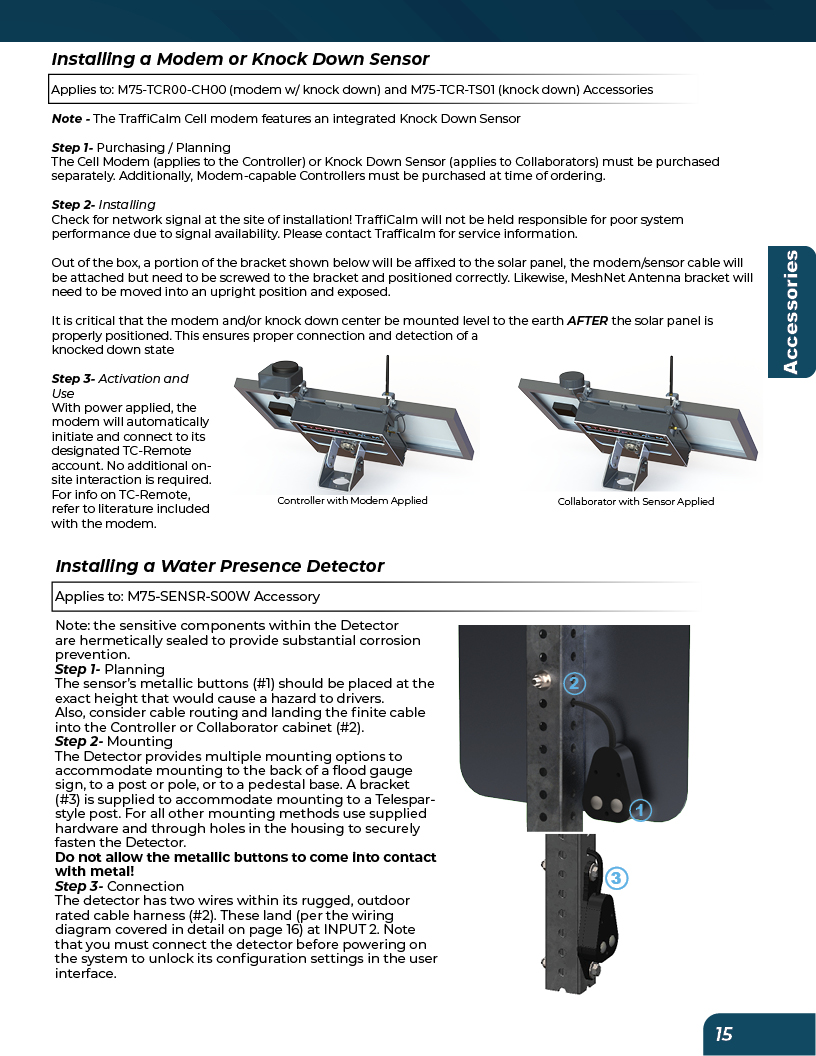 Installing a Modem or Knock Down Sensor

Applies to: M75-TCR00-CH00 (modem w/ knock down) and M75-TCR-TS01 (knock down) Accessories

Note - The TraffiCalm Cell modem features an integrated Knock Down Sensor

Step 1- Purchasing / Planning
The Cell Modem (applies to the Controller) or Knock Down Sensor (applies to Collaborators) must be purchased separately. Additionally, Modem-capable Controllers must be purchased at time of ordering.

Step 2- Installing
Check for network signal at the site of installation! TraffiCalm will not be held responsible for poor system performance due to signal availability. Please contact Trafficalm for service information.

Out of the box, a portion of the bracket shown below will be affixed to the solar panel, the modem/sensor cable will be attached but need to be screwed to the bracket and positioned correctly. Likewise, MeshNet Antenna bracket will need to be moved into an upright position and exposed.

It is critical that the modem and/or knock down center be mounted level to the earth AFTER the solar panel is properly positioned. This ensures proper connection and detection of a knocked down state

Step 3- Activation and Use
With power applied, the modem will automatically initiate and connect to its designated TC-Remote account. No additional on-site interaction is required. For info on TC-Remote, refer to literature included with the modem.

Controller with Modem Applied

Collaborator with Sensor Applied

Accessories

Installing a Water Presence Detector

Applies to: M75-SENSR-S00W Accessory

Note: the sensitive components within the Detector are hermetically sealed to provide substantial corrosion prevention.
Step 1- Planning
The sensor's metallic buttons (#1) should be placed at the exact height that would cause a hazard to drivers.
Also, consider cable routing and landing the finite cable into the Controller or Collaborator cabinet (#2).
Step 2- Mounting
The Detector provides multiple mounting options to accommodate mounting to the back of a flood gauge sign, to a post or pole, or to a pedestal base. A bracket (#3) is supplied to accommodate mounting to a Telespar-style post. For all other mounting methods use supplied hardware and through holes in the housing to securely fasten the Detector.
Do not allow the metallic buttons to come into contact with metal!
Step 3- Connection
The detector has two wires within its rugged, outdoor rated cable harness (#2). These land (per the wiring diagram covered in detail on page 16) at INPUT 2. Note that you must connect the detector before powering on the system to unlock its configuration settings in the user interface.

2
1
3

15