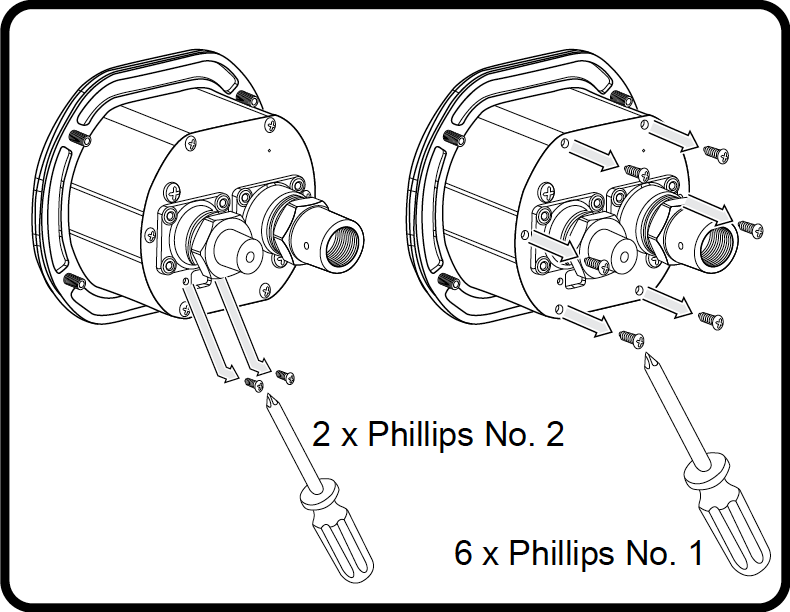 2 x Phillips No. 2

6 x Phillips No. 1