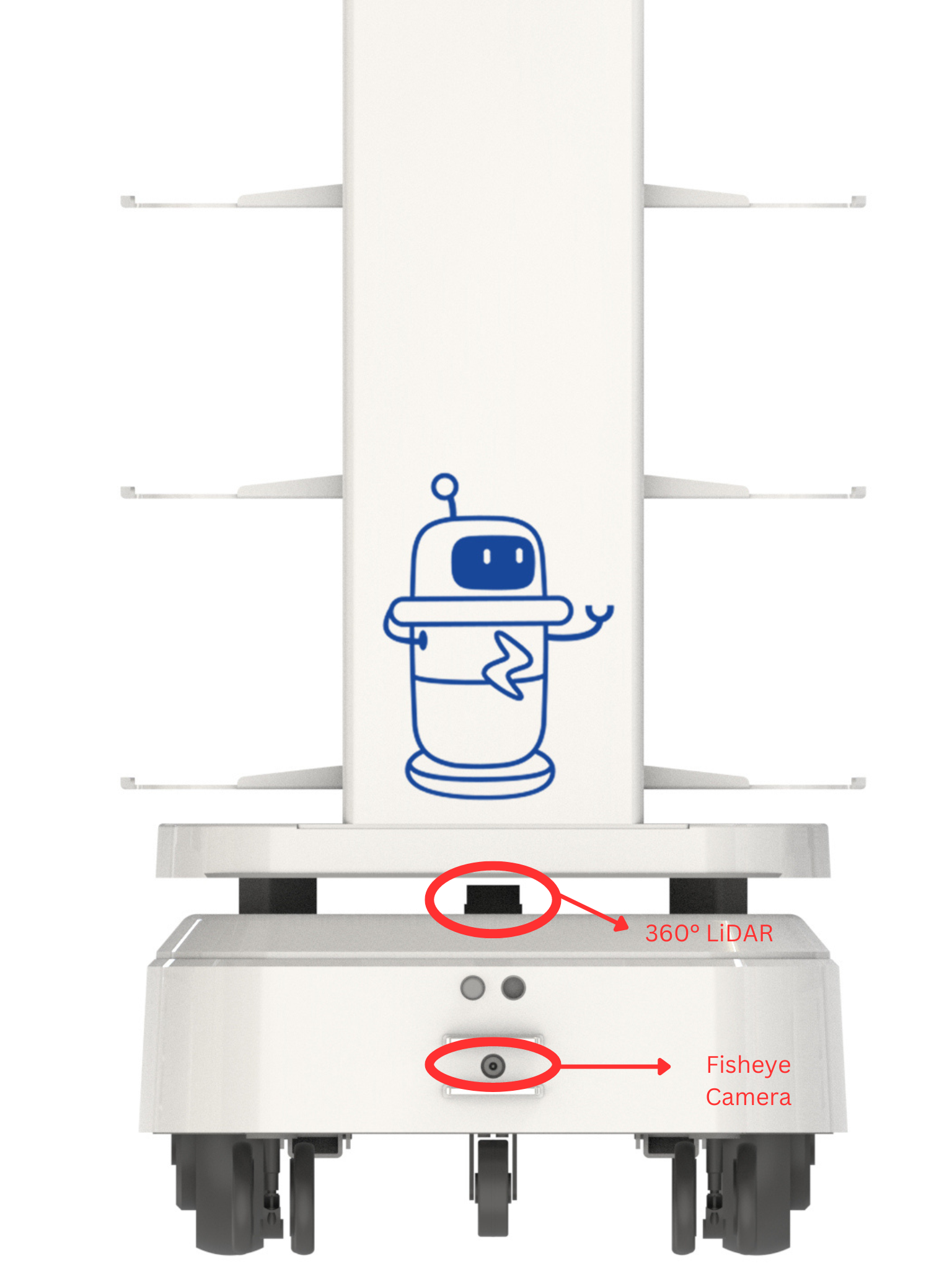 360° LiDAR

Fisheye Camera