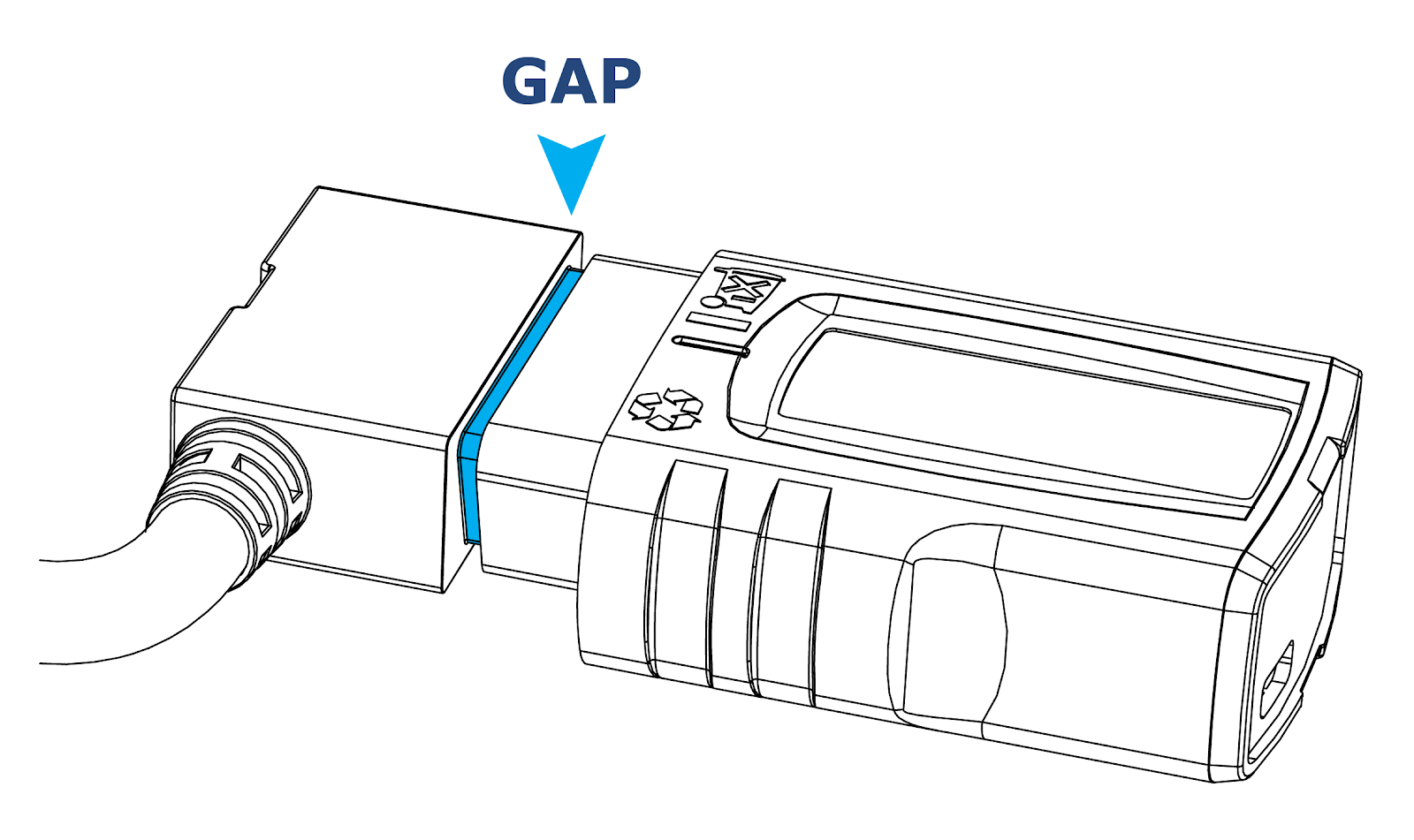 GAP