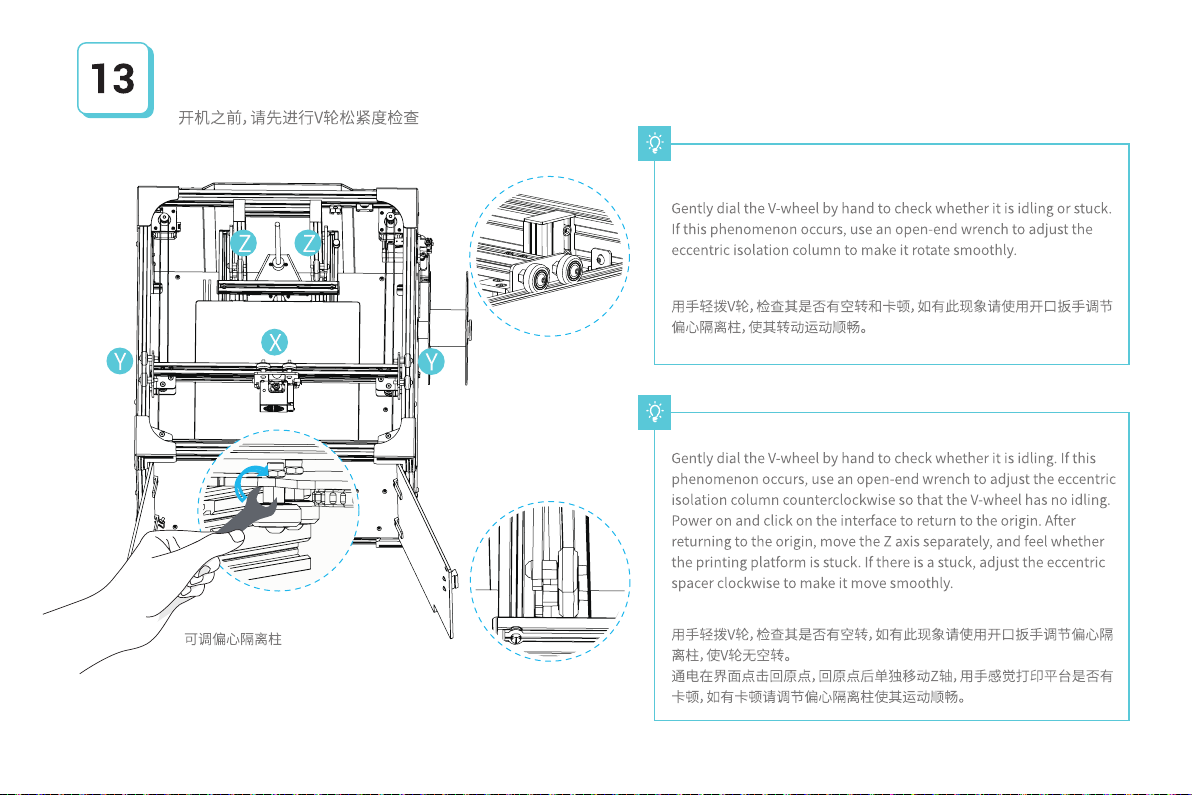 13

开机之前，请先进行V轮松紧度检查

Z Z

X

Y Y

可调偏心隔离柱

Gently dial the V-wheel by hand to check whether it is idling or stuck. If this phenomenon occurs, use an open-end wrench to adjust the eccentric isolation column to make it rotate smoothly.

用手轻拨V轮，检查其是否有空转和卡顿，如有此现象请使用开口扳手调节偏心隔离柱，使其转动运动顺畅。

Gently dial the V-wheel by hand to check whether it is idling. If this phenomenon occurs, use an open-end wrench to adjust the eccentric isolation column counterclockwise so that the V-wheel has no idling. Power on and click on the interface to return to the origin. After returning to the origin, move the Z axis separately, and feel whether the printing platform is stuck. If there is a stuck, adjust the eccentric spacer clockwise to make it move smoothly.

用手轻拨V轮，检查其是否有空转，如有此现象请使用开口扳手调节偏心隔离柱，使V轮无空转。
通电在界面点击回原点，回原点后单独移动Z轴，用手感觉打印平台是否有卡顿，如有卡顿请调节偏心隔离柱使其运动顺畅。