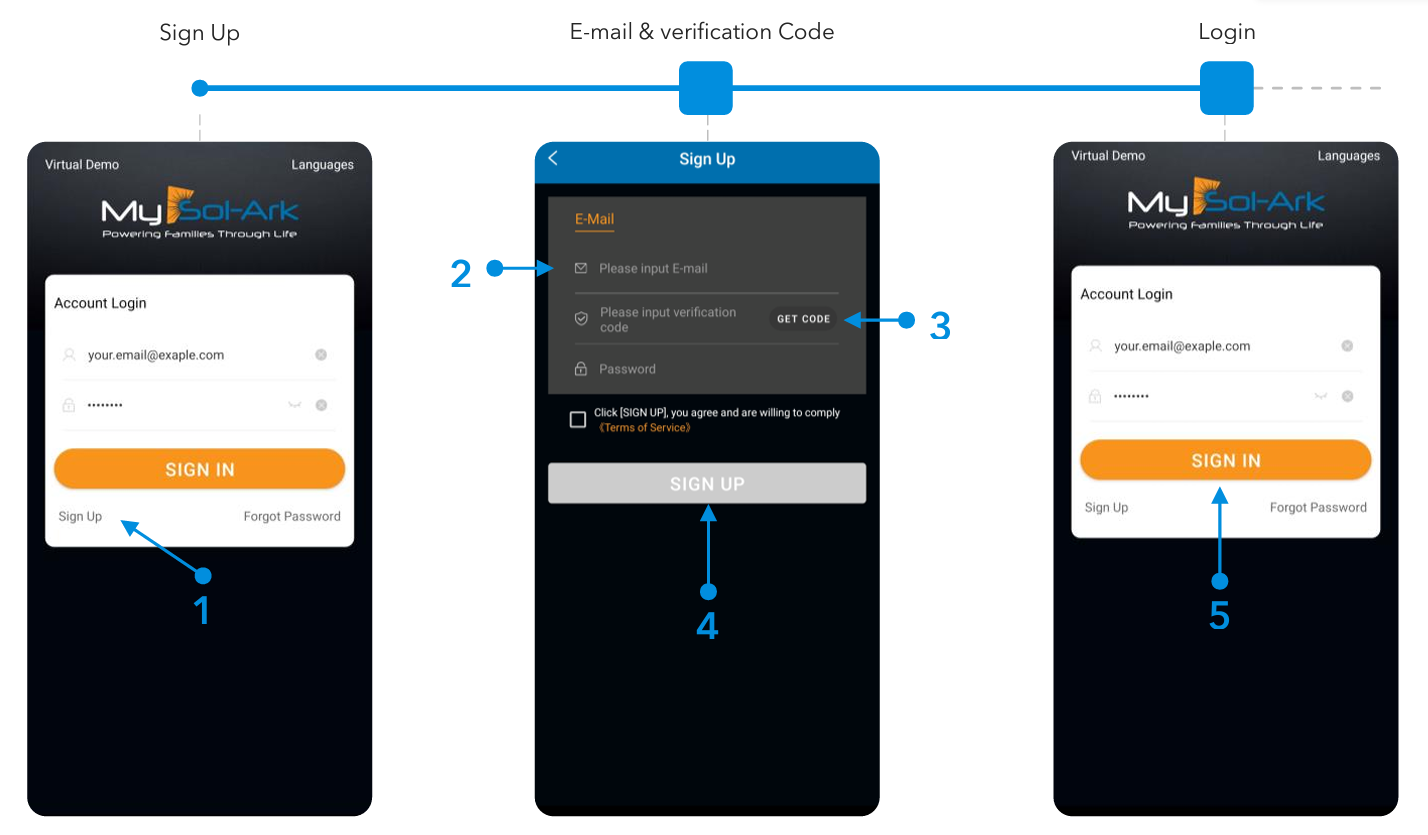 Sign Up

E-mail & verification Code

Login

Virtual Demo

Languages

My Sol-Ark

Powering Families Through Life

Account Login

your.email@exaple.com

••••••••

SIGN IN

Sign Up

Forgot Password

1

Sign Up

E-Mail

2

Please input E-mail

Please input verification code

GET CODE

3

Password

Click [SIGN UP], you agree and are willing to comply 《Terms of Service》

SIGN UP

4

Virtual Demo

Languages

My Sol-Ark

Powering Families Through Life

Account Login

your.email@exaple.com

••••••••

SIGN IN

Sign Up

Forgot Password

5