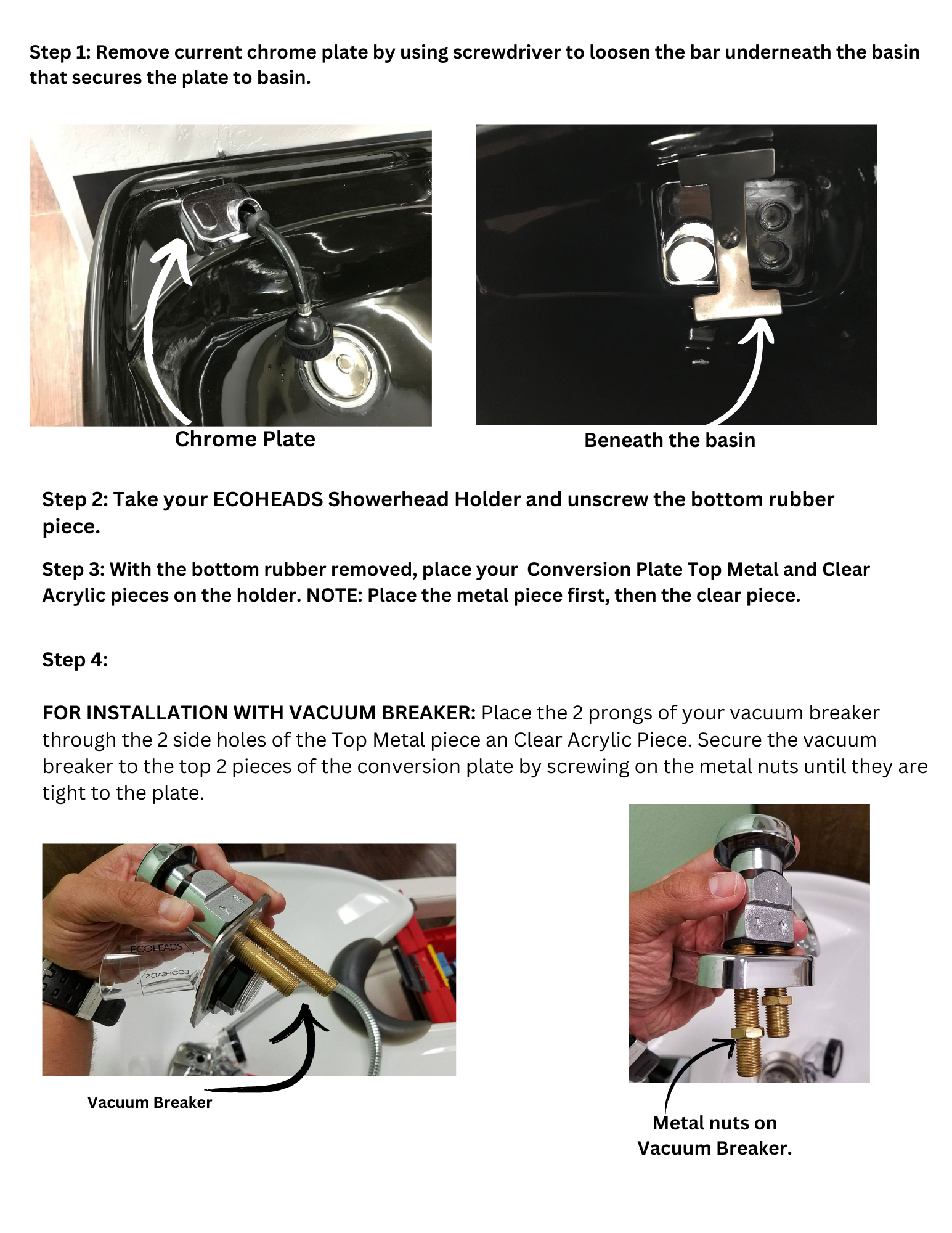 Step 1: Remove current chrome plate by using screwdriver to loosen the bar underneath the basin that secures the plate to basin.

Chrome Plate

Beneath the basin

Step 2: Take your ECOHEADS Showerhead Holder and unscrew the bottom rubber piece.

Step 3: With the bottom rubber removed, place your Conversion Plate Top Metal and Clear Acrylic pieces on the holder. NOTE: Place the metal piece first, then the clear piece.

Step 4:

FOR INSTALLATION WITH VACUUM BREAKER: Place the 2 prongs of your vacuum breaker through the 2 side holes of the Top Metal piece an Clear Acrylic Piece. Secure the vacuum breaker to the top 2 pieces of the conversion plate by screwing on the metal nuts until they are tight to the plate.

ECOHEADS

ECOHEADS

Vacuum Breaker

Metal nuts on Vacuum Breaker.