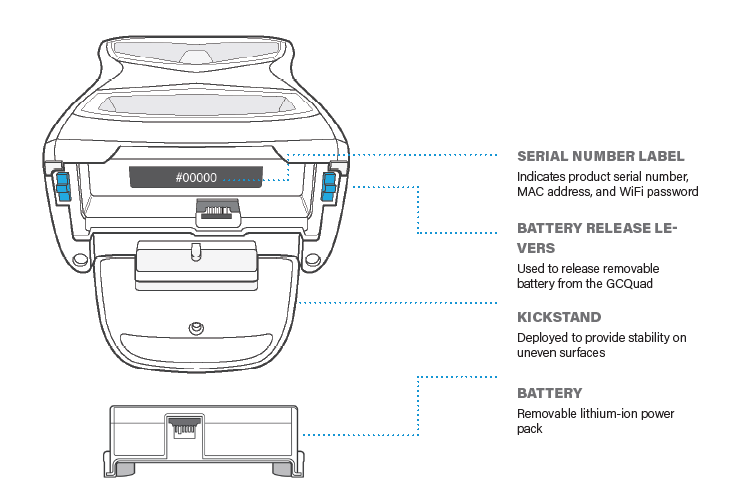 #00000

SERIAL NUMBER LABEL

Indicates product serial number, MAC address, and WiFi password

BATTERY RELEASE LEVERS

Used to release removable battery from the GCQuad

KICKSTAND

Deployed to provide stability on uneven surfaces

BATTERY

Removable lithium-ion power pack