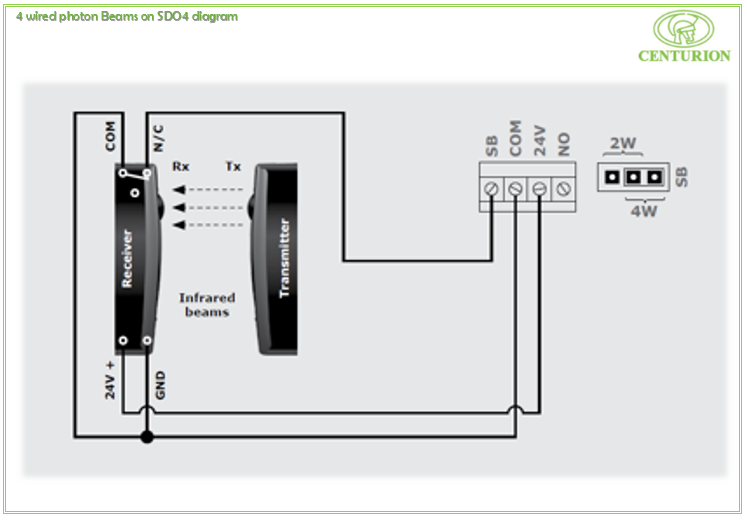 4 wired photon Beams on SDO4 diagram

CENTURION

COM
N/C
Rx
Tx
Receiver
Transmitter
Infrared beams
24V +
GND

SB
COM
24V
NO

2W
SB
4W