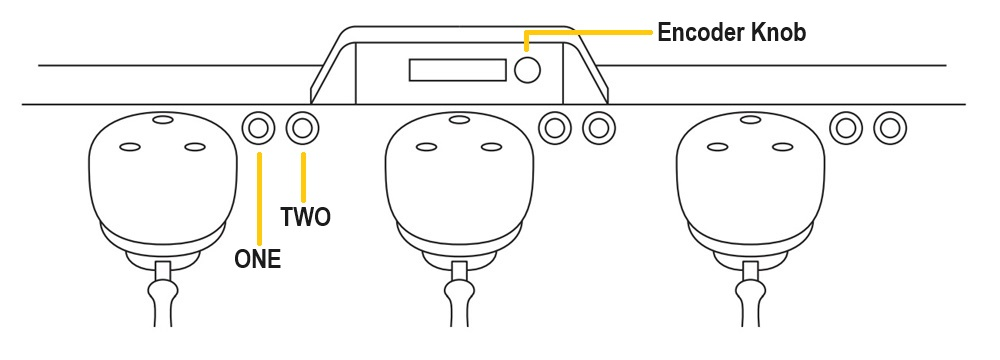 Encoder Knob
TWO
ONE