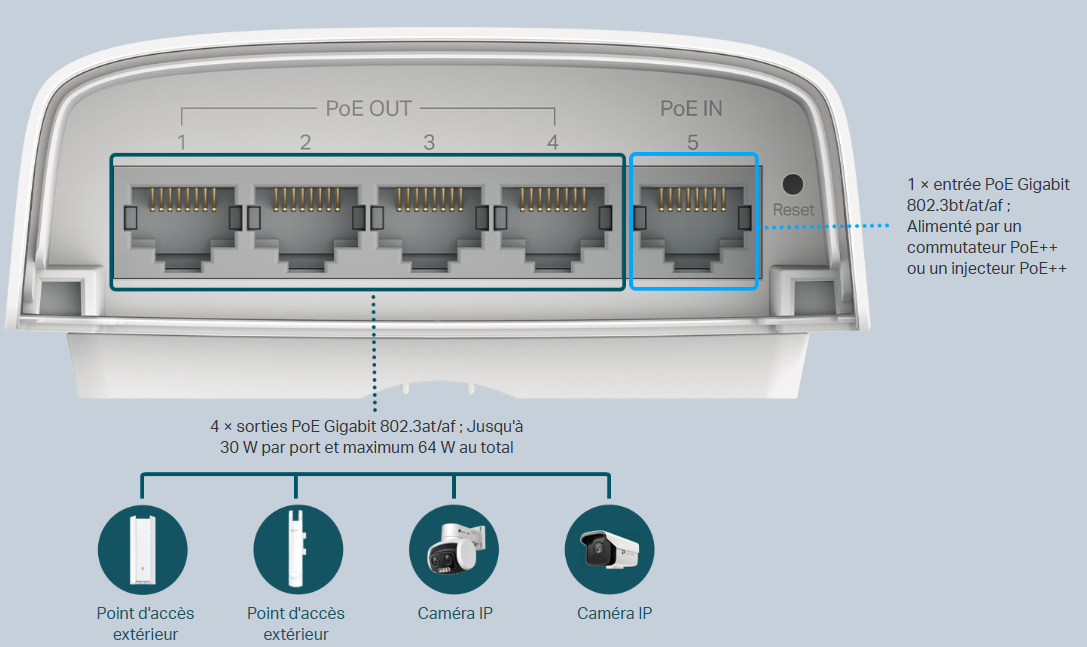 PoE OUT
1 2 3 4

PoE IN
5

Reset

1 × entrée PoE Gigabit 802.3bt/at/af ; Alimenté par un commutateur PoE++ ou un injecteur PoE++

4 × sorties PoE Gigabit 802.3at/af ; Jusqu'à 30 W par port et maximum 64 W au total

Point d'accès extérieur

Point d'accès extérieur

Caméra IP

Caméra IP