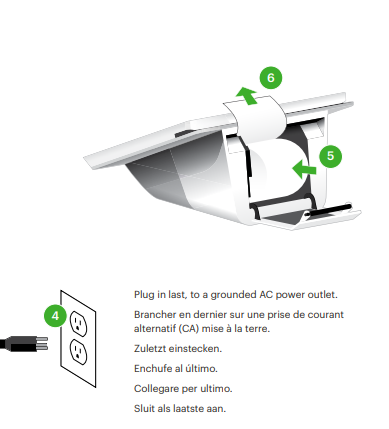 6

5

4

Plug in last, to a grounded AC power outlet.

Brancher en dernier sur une prise de courant alternatif (CA) mise à la terre.

Zuletzt einstecken.

Enchufe al último.

Collegare per ultimo.

Sluit als laatste aan.