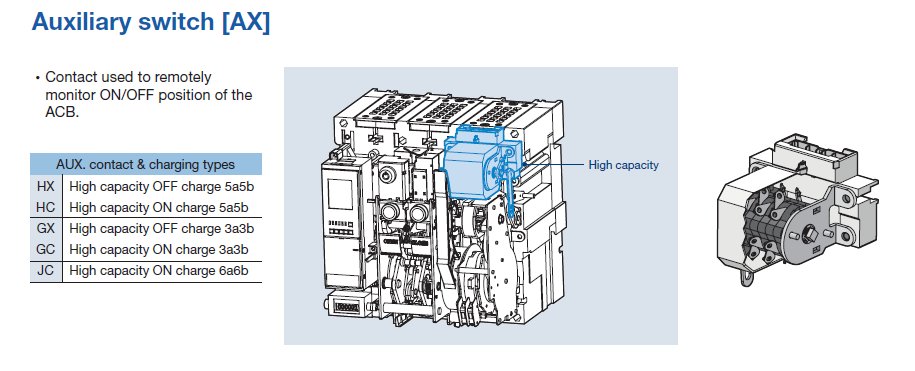 Auxiliary switch [AX]

• Contact used to remotely monitor ON/OFF position of the ACB.

| AUX. contact & charging types | |
|---|---|
| HX | High capacity OFF charge 5a5b |
| HC | High capacity ON charge 5a5b |
| GX | High capacity OFF charge 3a3b |
| GC | High capacity ON charge 3a3b |
| JC | High capacity ON charge 6a6b |

High capacity