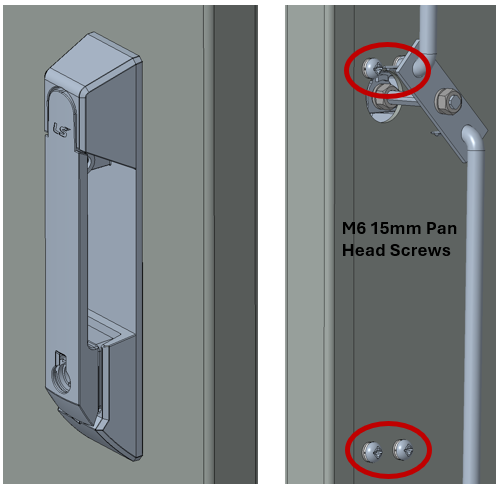 LS

M6 15mm Pan Head Screws