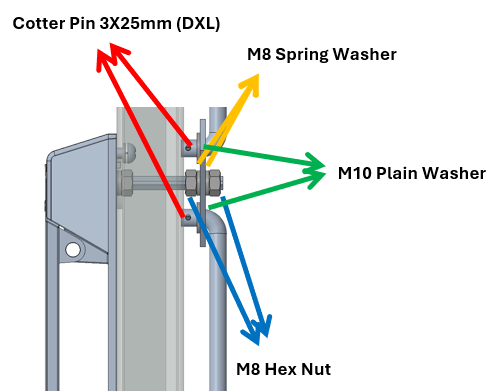 Cotter Pin 3X25mm (DXL)

M8 Spring Washer

M10 Plain Washer

M8 Hex Nut