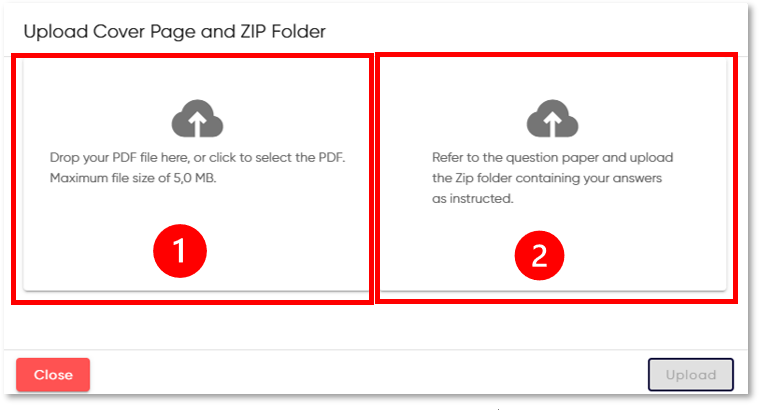 Upload Cover Page and ZIP Folder

Drop your PDF file here, or click to select the PDF. Maximum file size of 5,0 MB.

1

Refer to the question paper and upload the Zip folder containing your answers as instructed.

2

Close

Upload