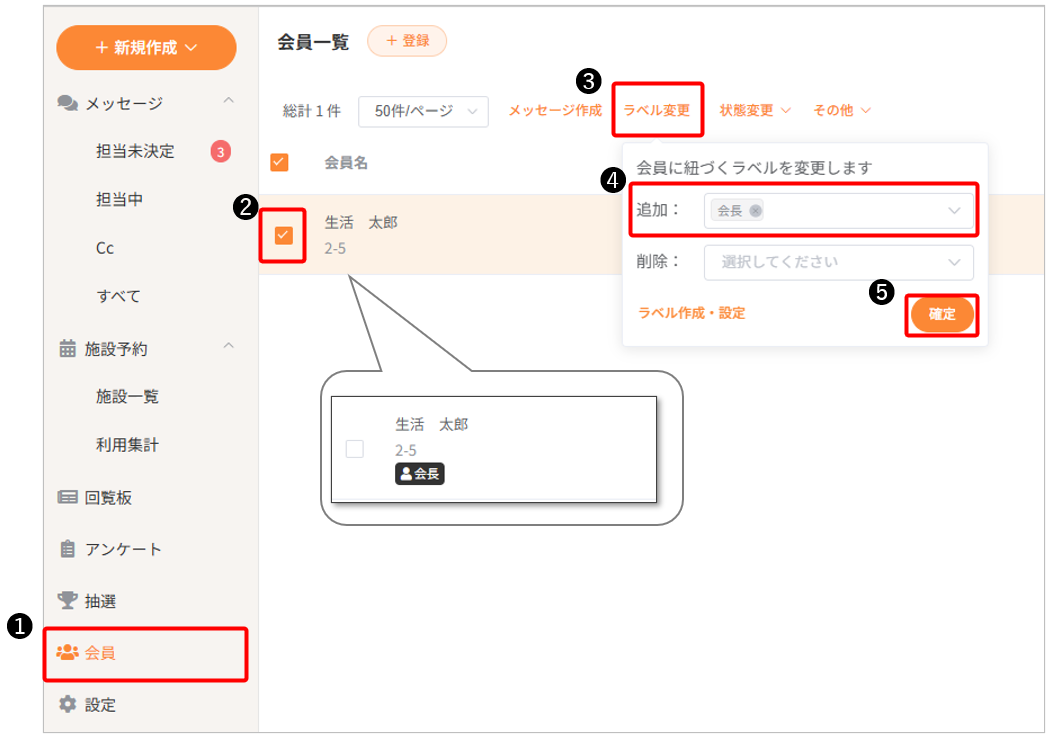 + 新規作成

メッセージ

担当未決定 3

担当中

Cc

すべて

施設予約

施設一覧

利用集計

回覧板

アンケート

抽選

❶ 会員

設定

会員一覧 + 登録

総計 1 件 50件/ページ メッセージ作成 ❸ ラベル変更 状態変更 その他

会員名

❷ 生活 太郎
2-5

会員に紐づくラベルを変更します

❹ 追加： 会長

削除： 選択してください

ラベル作成・設定 ❺ 確定

生活 太郎
2-5
会長