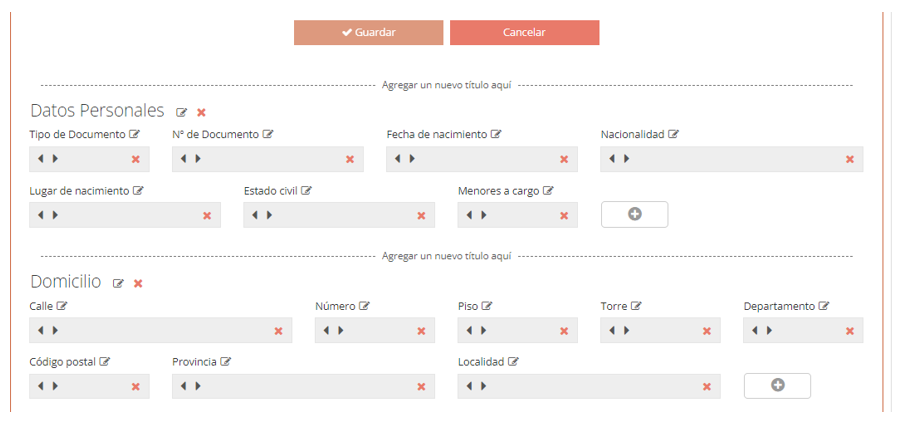 Guardar Cancelar

Agregar un nuevo título aquí

Datos Personales

Tipo de Documento

Nº de Documento

Fecha de nacimiento

Nacionalidad

Lugar de nacimiento

Estado civil

Menores a cargo

Agregar un nuevo título aquí

Domicilio

Calle

Número

Piso

Torre

Departamento

Código postal

Provincia

Localidad