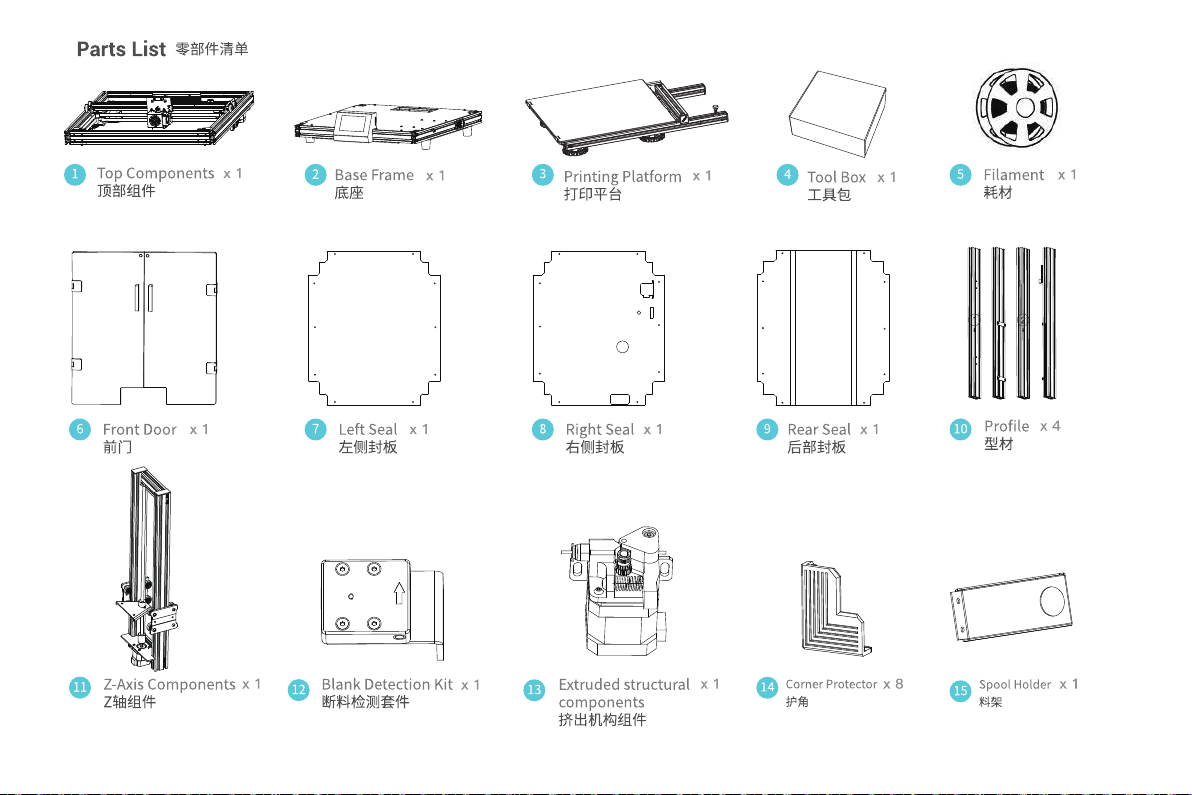 Parts List 零部件清单

1 Top Components x 1
顶部组件

2 Base Frame x 1
底座

3 Printing Platform x 1
打印平台

4 Tool Box x 1
工具包

5 Filament x 1
耗材

6 Front Door x 1
前门

7 Left Seal x 1
左侧封板

8 Right Seal x 1
右侧封板

9 Rear Seal x 1
后部封板

10 Profile x 4
型材

11 Z-Axis Components x 1
Z轴组件

12 Blank Detection Kit x 1
断料检测套件

13 Extruded structural components x 1
挤出机构组件

14 Corner Protector x 8
护角

15 Spool Holder x 1
料架