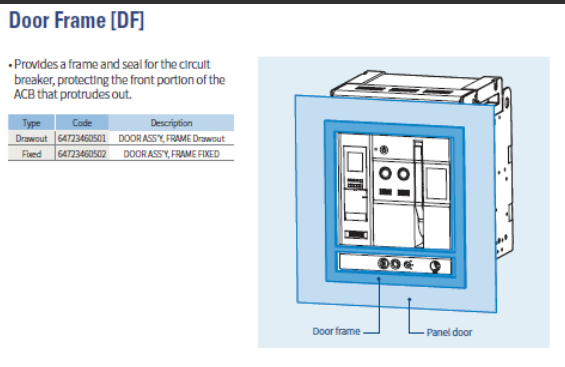 Door Frame [DF]

• Provides a frame and seal for the circuit breaker, protecting the front portion of the ACB that protrudes out.

| Type | Code | Description |
|---|---|---|
| Drawout | 64723460501 | DOOR ASS'Y, FRAME Drawout |
| Fixed | 64723460502 | DOOR ASS'Y, FRAME FIXED |

Door frame

Panel door