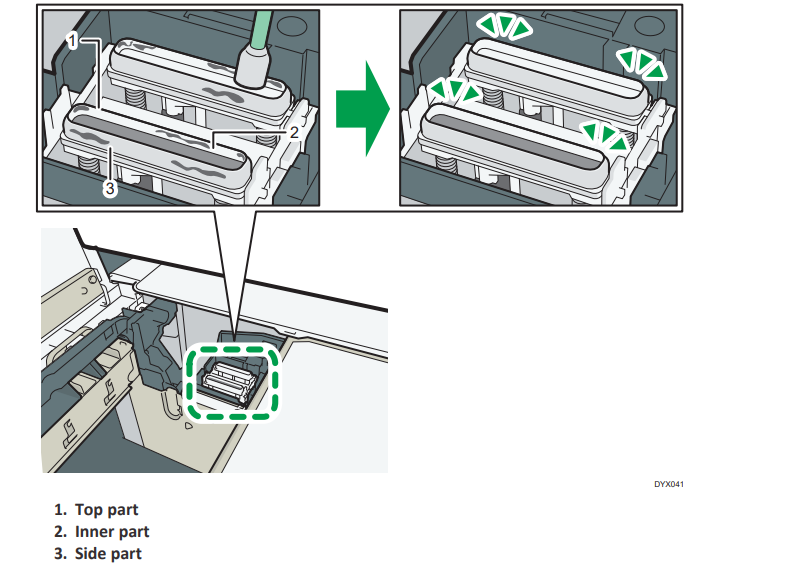 1
2
3

DYX041

1. Top part
2. Inner part
3. Side part