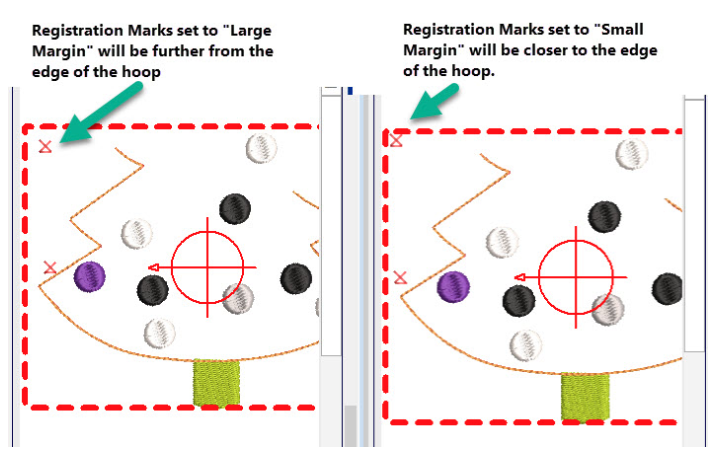 Registration Marks set to "Large Margin" will be further from the edge of the hoop

Registration Marks set to "Small Margin" will be closer to the edge of the hoop.