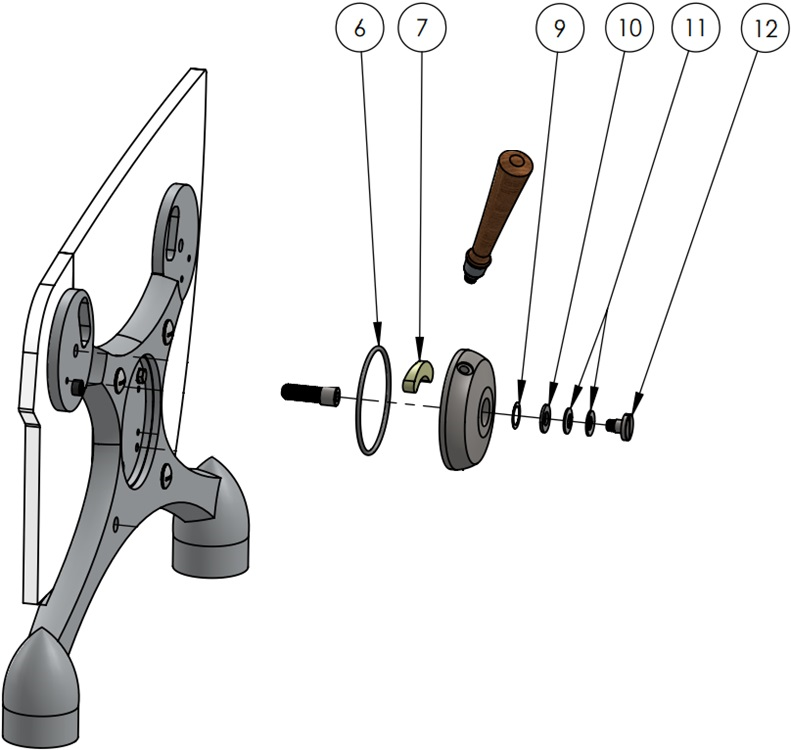 6
7
9
10
11
12