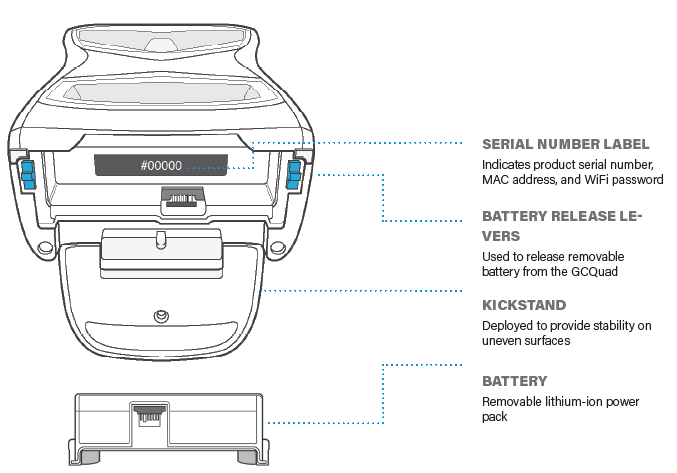 #00000

SERIAL NUMBER LABEL
Indicates product serial number, MAC address, and WiFi password

BATTERY RELEASE LEVERS
Used to release removable battery from the GCQuad

KICKSTAND
Deployed to provide stability on uneven surfaces

BATTERY
Removable lithium-ion power pack