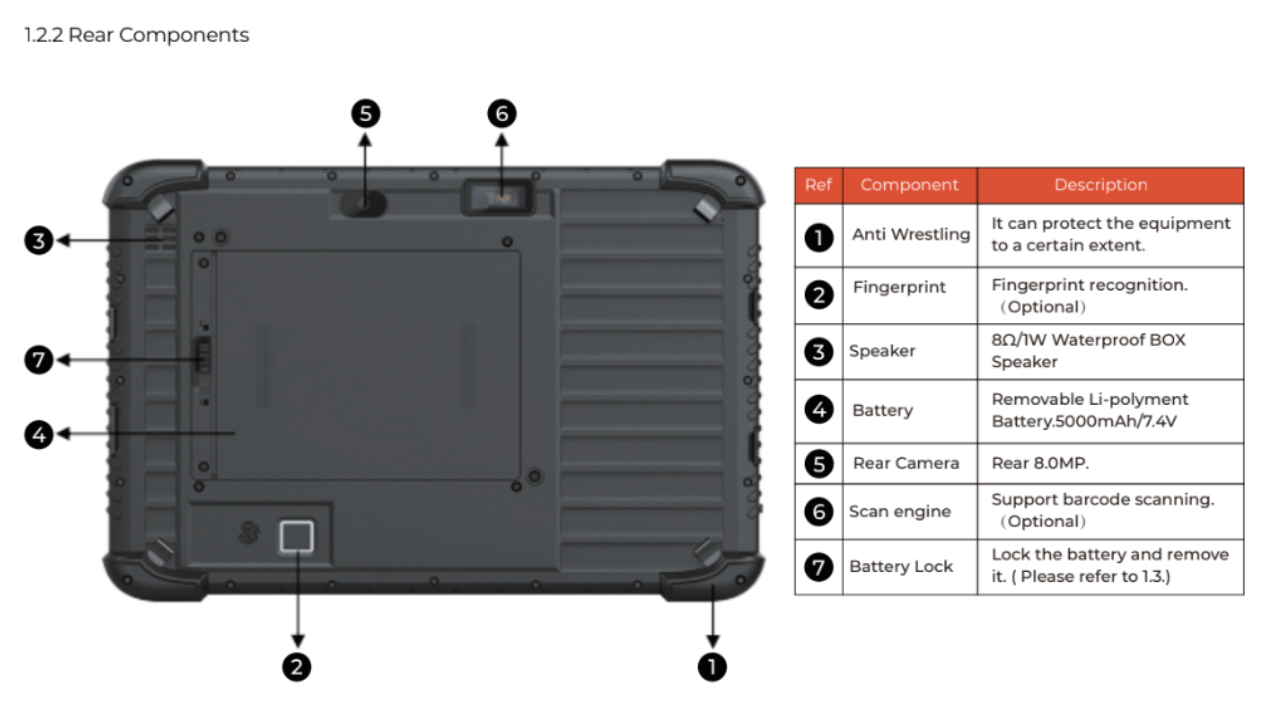 1.2.2 Rear Components

5
6
3
7
4
2
1

| Ref | Component | Description |
|---|---|---|
| 1 | Anti Wrestling | It can protect the equipment to a certain extent. |
| 2 | Fingerprint | Fingerprint recognition. （Optional） |
| 3 | Speaker | 8Ω/1W Waterproof BOX Speaker |
| 4 | Battery | Removable Li-polyment Battery.5000mAh/7.4V |
| 5 | Rear Camera | Rear 8.0MP. |
| 6 | Scan engine | Support barcode scanning. （Optional） |
| 7 | Battery Lock | Lock the battery and remove it. ( Please refer to 1.3.) |