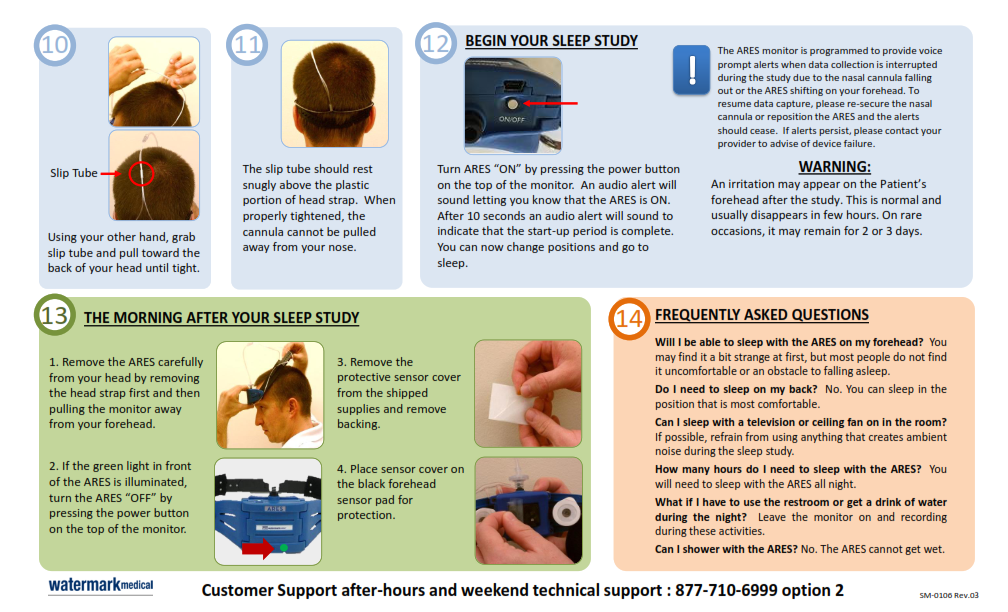 10

Slip Tube

Using your other hand, grab slip tube and pull toward the back of your head until tight.

11

The slip tube should rest snugly above the plastic portion of head strap. When properly tightened, the cannula cannot be pulled away from your nose.

12

BEGIN YOUR SLEEP STUDY

ON/OFF

Turn ARES "ON" by pressing the power button on the top of the monitor. An audio alert will sound letting you know that the ARES is ON. After 10 seconds an audio alert will sound to indicate that the start-up period is complete. You can now change positions and go to sleep.

!

The ARES monitor is programmed to provide voice prompt alerts when data collection is interrupted during the study due to the nasal cannula falling out or the ARES shifting on your forehead. To resume data capture, please re-secure the nasal cannula or reposition the ARES and the alerts should cease. If alerts persist, please contact your provider to advise of device failure.

WARNING:

An irritation may appear on the Patient's forehead after the study. This is normal and usually disappears in few hours. On rare occasions, it may remain for 2 or 3 days.

13

THE MORNING AFTER YOUR SLEEP STUDY

1. Remove the ARES carefully from your head by removing the head strap first and then pulling the monitor away from your forehead.

2. If the green light in front of the ARES is illuminated, turn the ARES "OFF" by pressing the power button on the top of the monitor.

ARES

3. Remove the protective sensor cover from the shipped supplies and remove backing.

4. Place sensor cover on the black forehead sensor pad for protection.

14

FREQUENTLY ASKED QUESTIONS

Will I be able to sleep with the ARES on my forehead? You may find it a bit strange at first, but most people do not find it uncomfortable or an obstacle to falling asleep.

Do I need to sleep on my back? No. You can sleep in the position that is most comfortable.

Can I sleep with a television or ceiling fan on in the room? If possible, refrain from using anything that creates ambient noise during the sleep study.

How many hours do I need to sleep with the ARES? You will need to sleep with the ARES all night.

What if I have to use the restroom or get a drink of water during the night? Leave the monitor on and recording during these activities.

Can I shower with the ARES? No. The ARES cannot get wet.

watermarkmedical

Customer Support after-hours and weekend technical support : 877-710-6999 option 2

SM-0106 Rev.03