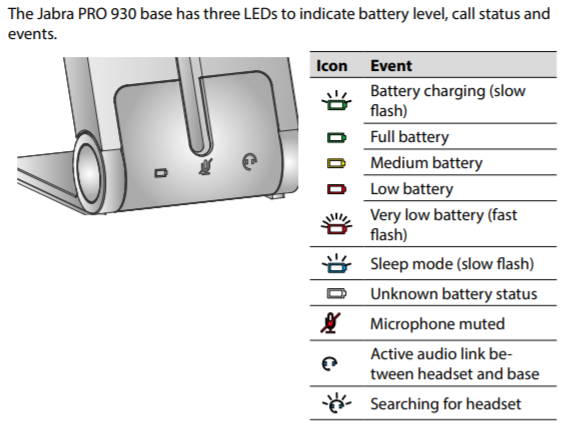 The Jabra PRO 930 base has three LEDs to indicate battery level, call status and events.

| Icon | Event |
|---|---|
|  | Battery charging (slow flash) |
|  | Full battery |
|  | Medium battery |
|  | Low battery |
|  | Very low battery (fast flash) |
|  | Sleep mode (slow flash) |
|  | Unknown battery status |
|  | Microphone muted |
|  | Active audio link between headset and base |
|  | Searching for headset |