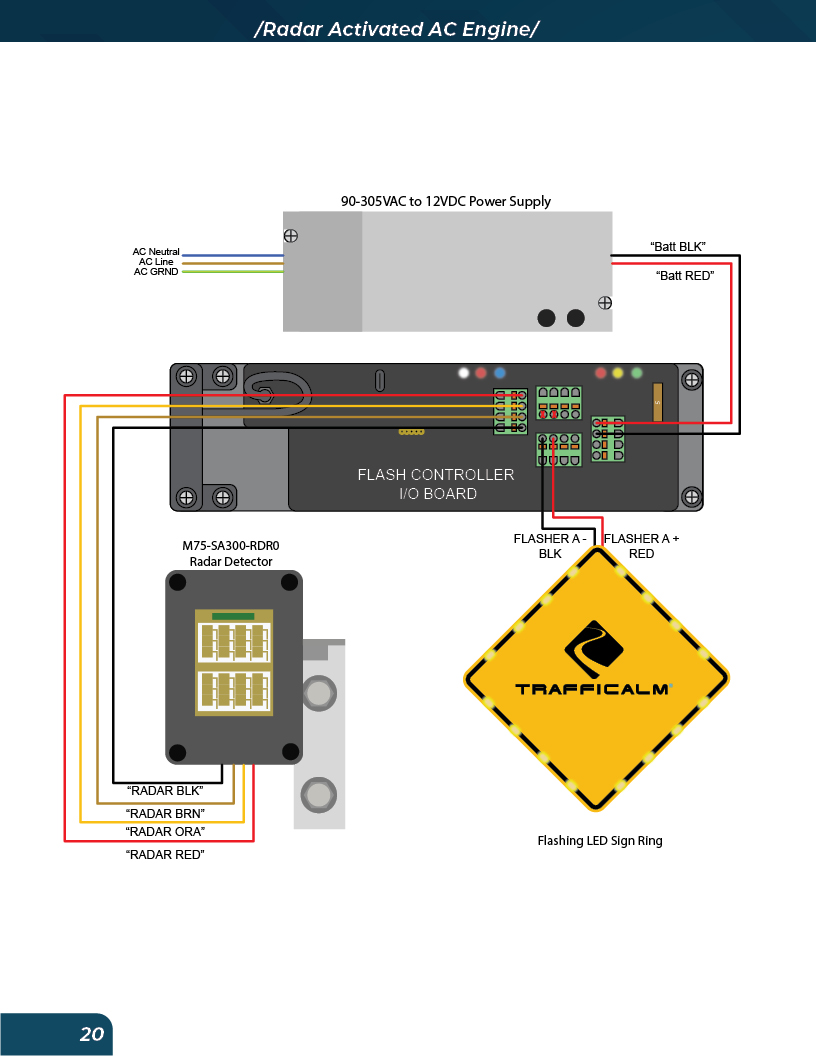 /Radar Activated AC Engine/

90-305VAC to 12VDC Power Supply

AC Neutral
AC Line
AC GRND

“Batt BLK”

“Batt RED”

FLASH CONTROLLER
I/O BOARD

M75-SA300-RDR0
Radar Detector

FLASHER A - BLK

FLASHER A + RED

TRAFFICALM

“RADAR BLK”
“RADAR BRN”
“RADAR ORA”
“RADAR RED”

Flashing LED Sign Ring

20