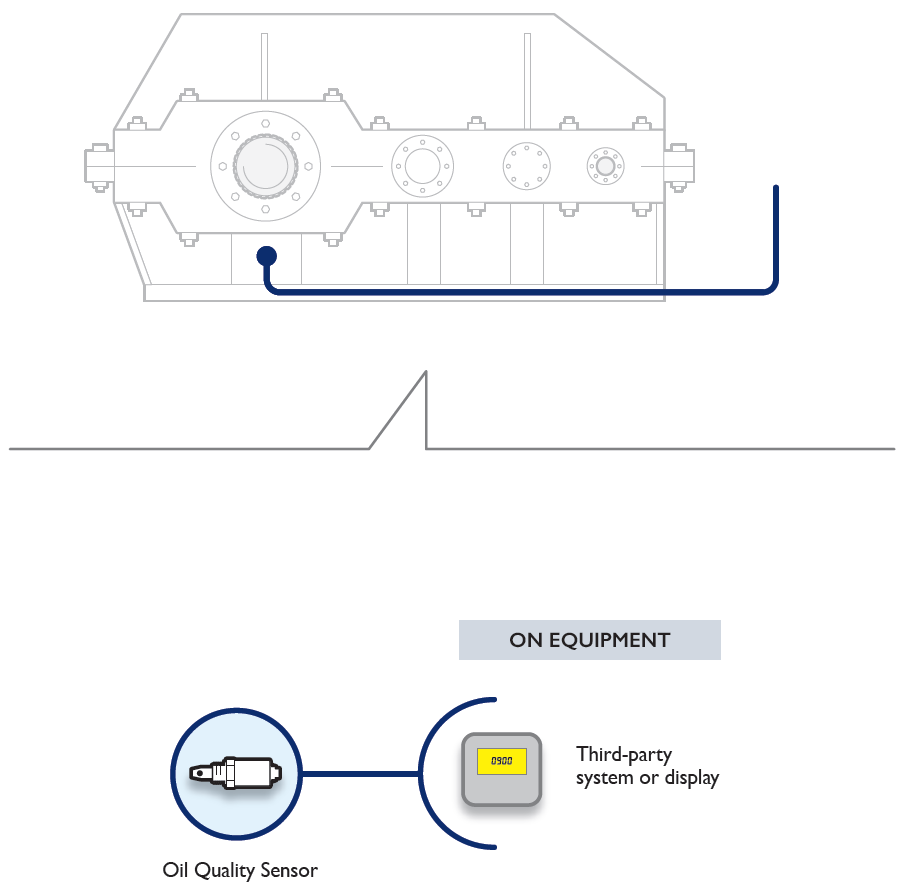 ON EQUIPMENT

0900

Third-party system or display

Oil Quality Sensor